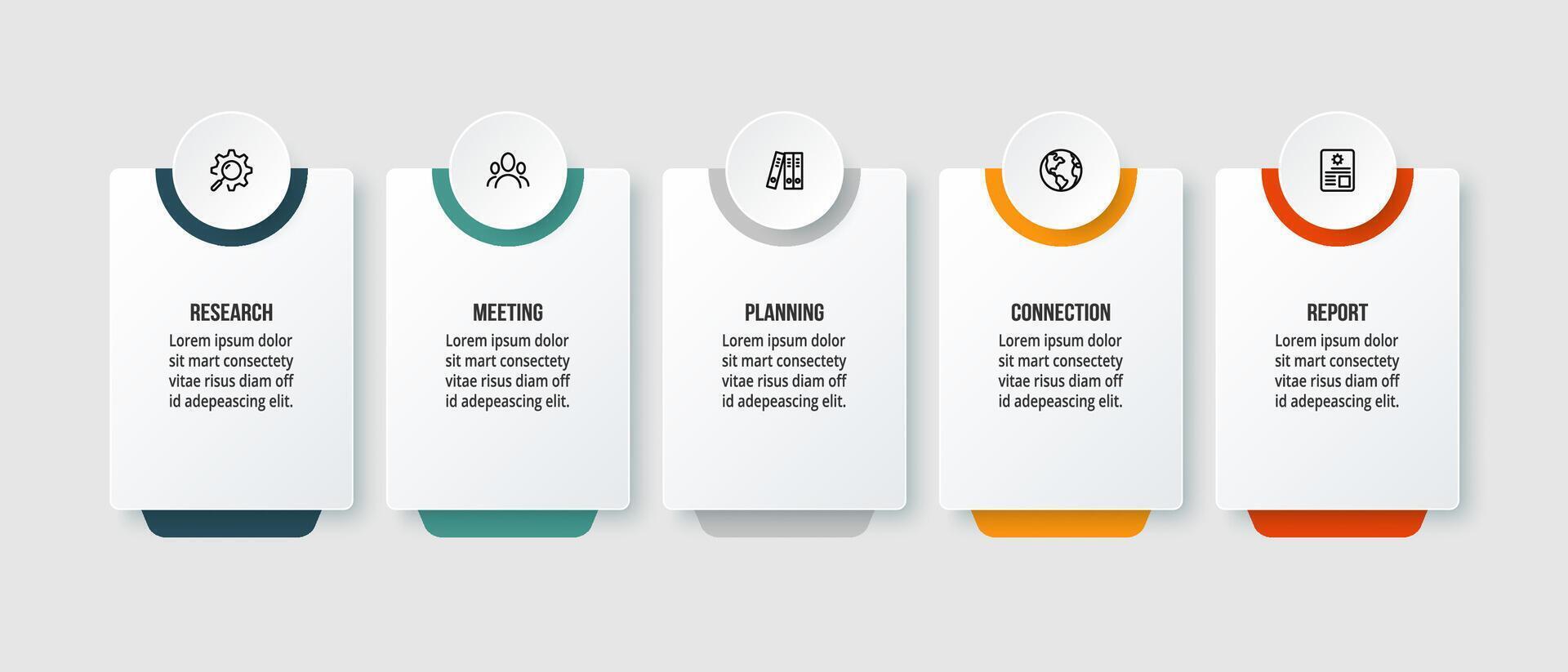 RESEARCH
Lorem ipsum dolor sit mart consectety vitae risus diam off id adepeascing elit.

MEETING
Lorem ipsum dolor sit mart consectety vitae risus diam off id adepeascing elit.

PLANNING
Lorem ipsum dolor sit mart consectety vitae risus diam off id adepeascing elit.

CONNECTION
Lorem ipsum dolor sit mart consectety vitae risus diam off id adepeascing elit.

REPORT
Lorem ipsum dolor sit mart consectety vitae risus diam off id adepeascing elit.