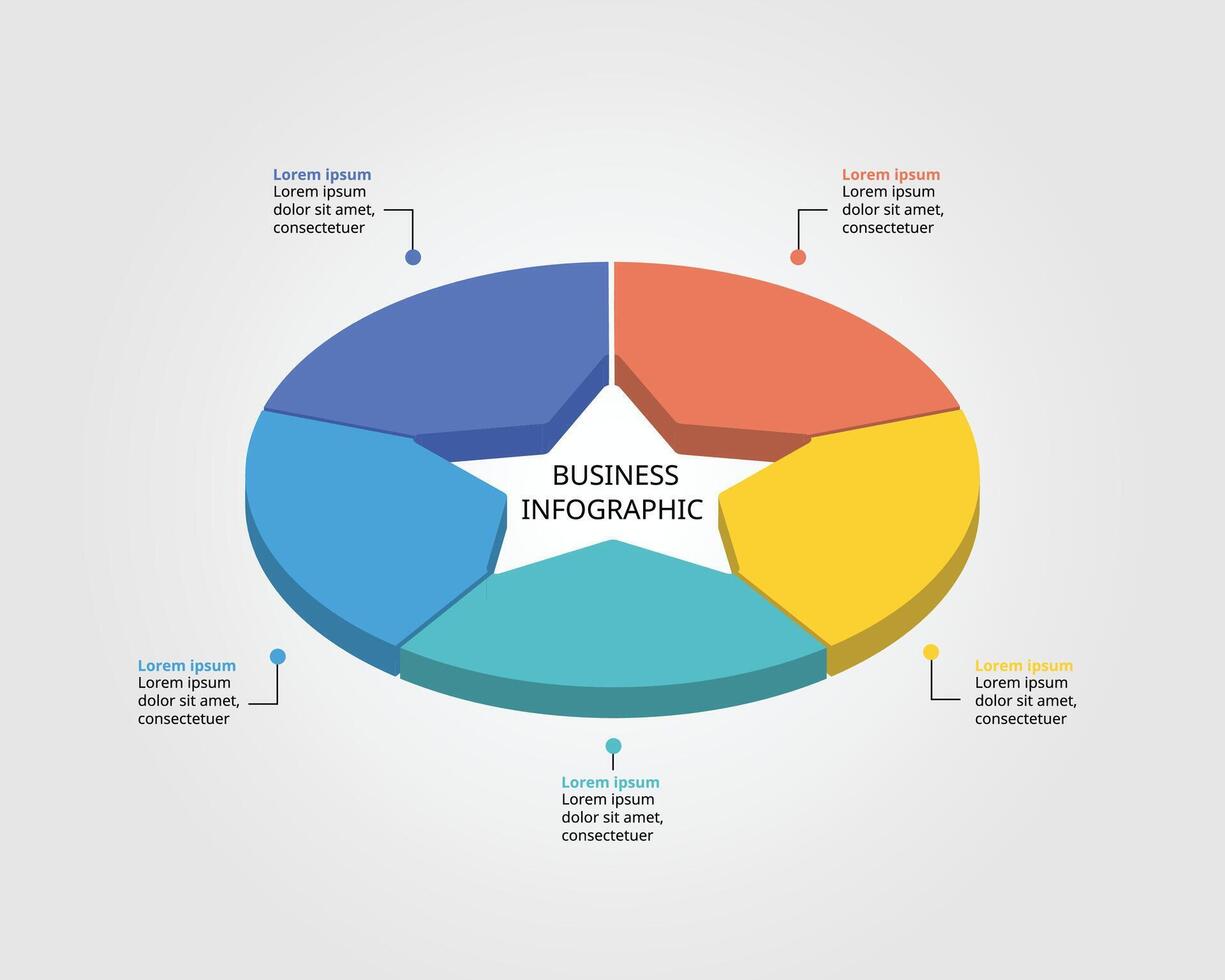 Lorem ipsum
Lorem ipsum dolor sit amet, consectetuer

Lorem ipsum
Lorem ipsum dolor sit amet, consectetuer

BUSINESS INFOGRAPHIC

Lorem ipsum
Lorem ipsum dolor sit amet, consectetuer

Lorem ipsum
Lorem ipsum dolor sit amet, consectetuer

Lorem ipsum
Lorem ipsum dolor sit amet, consectetuer