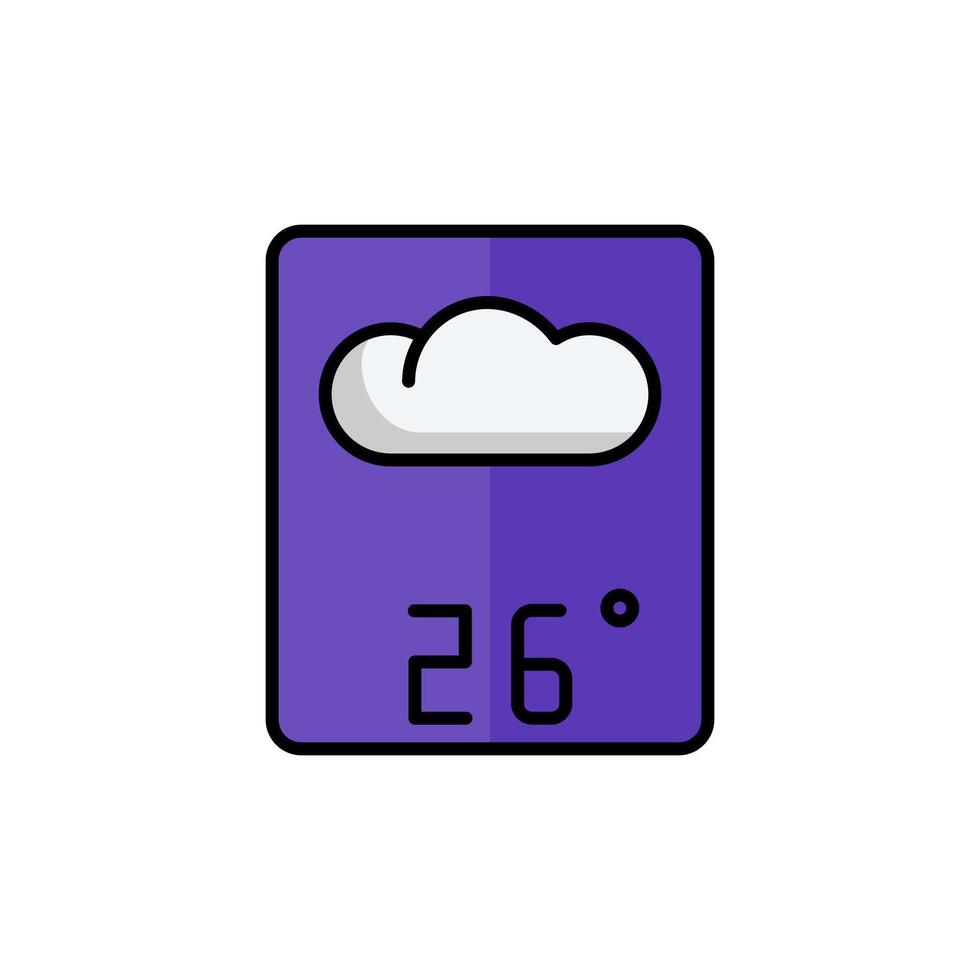 26°