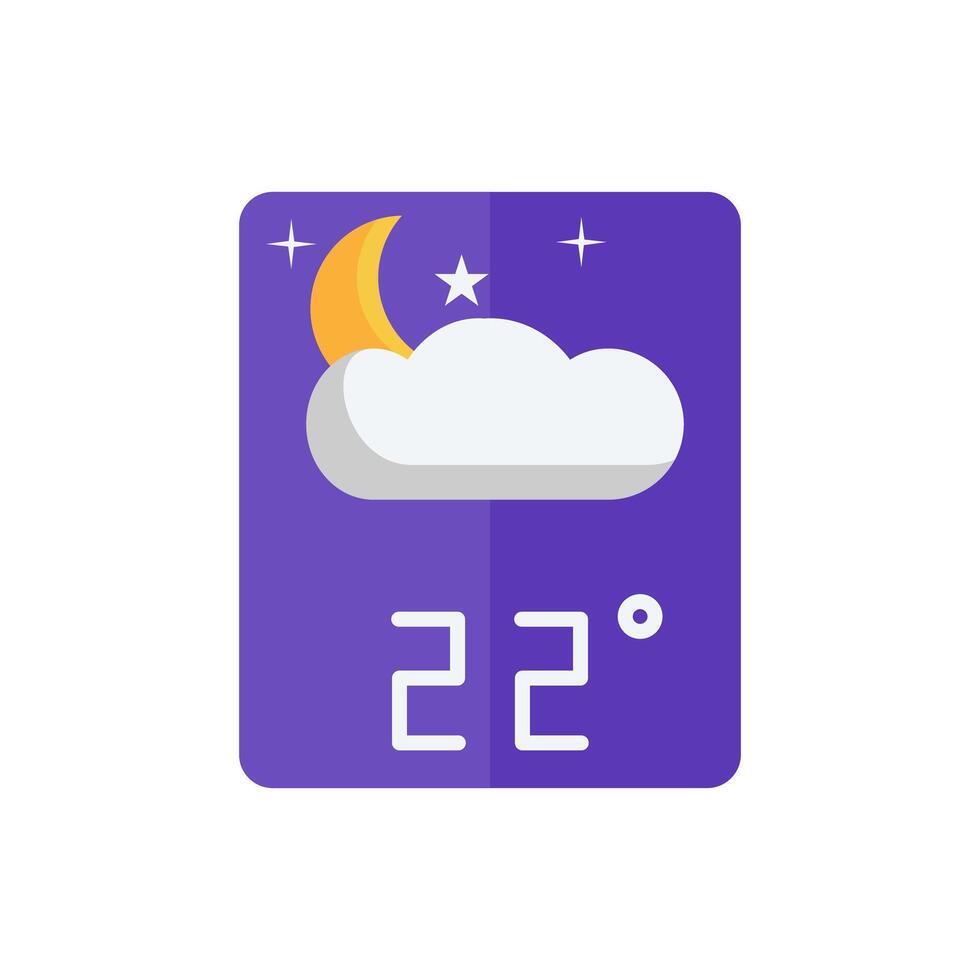 22°