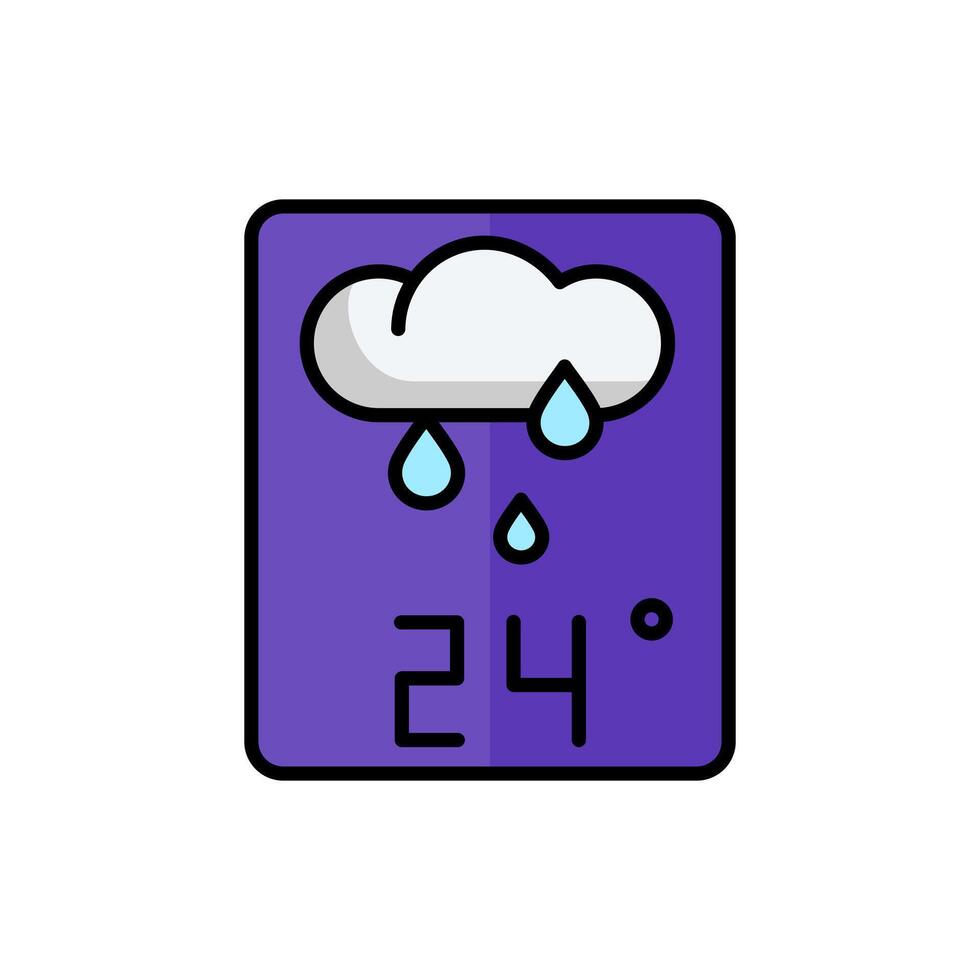 24°