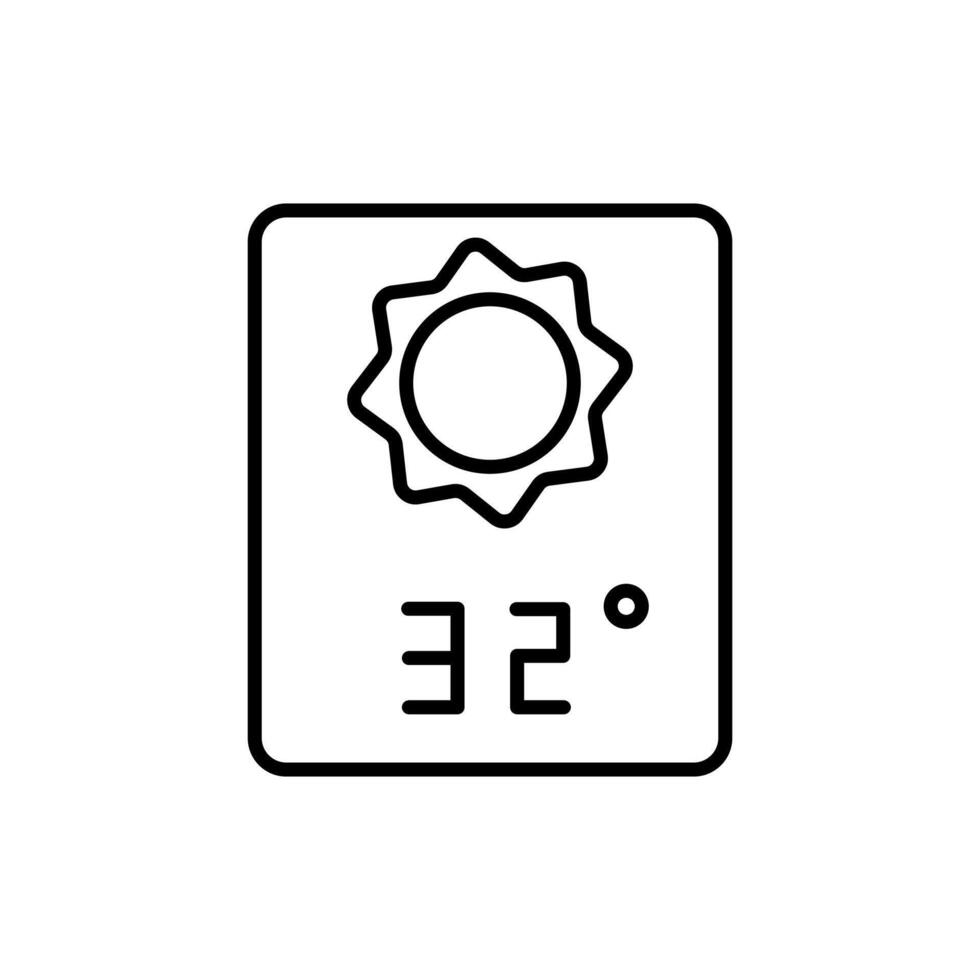 32°