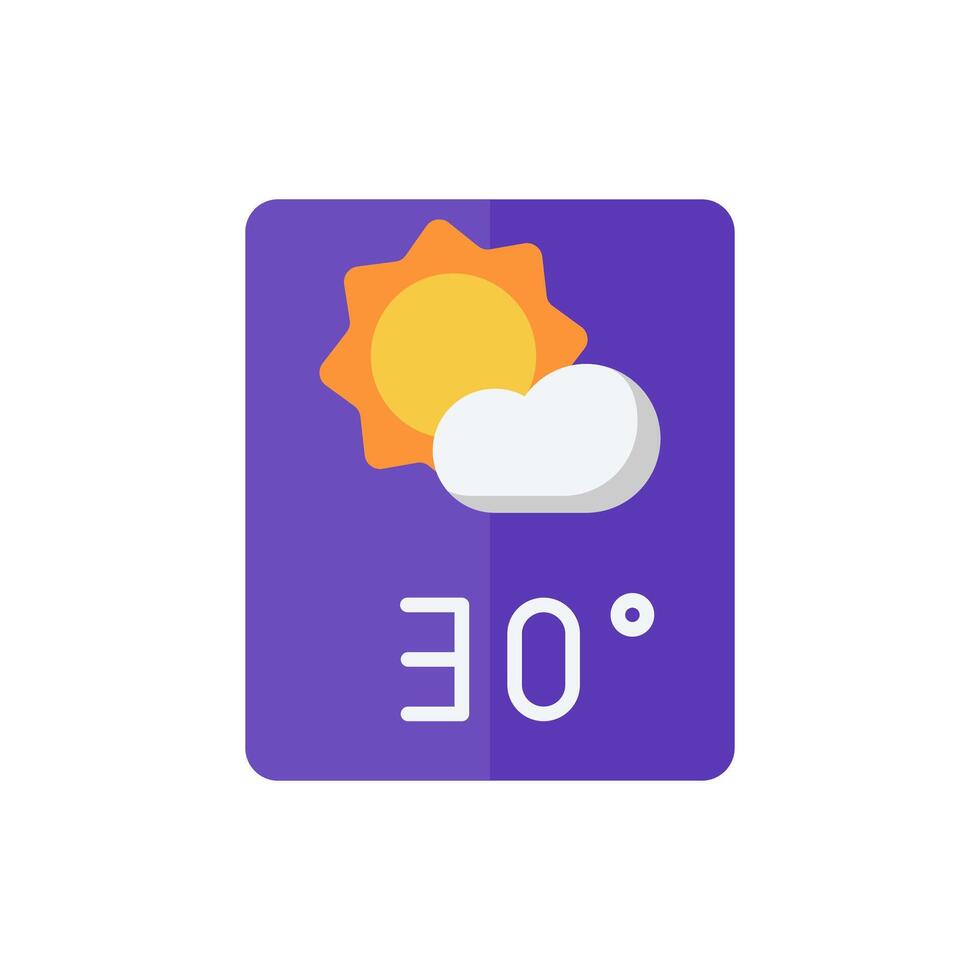 30°