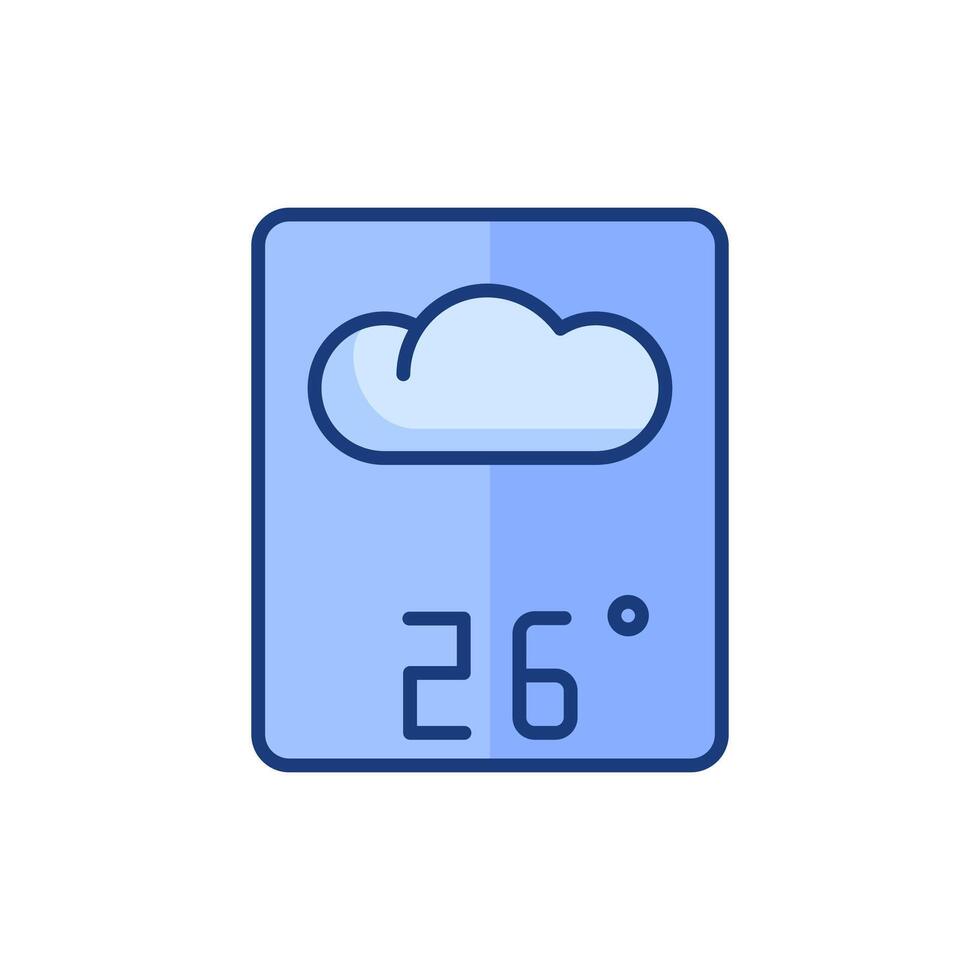 26°