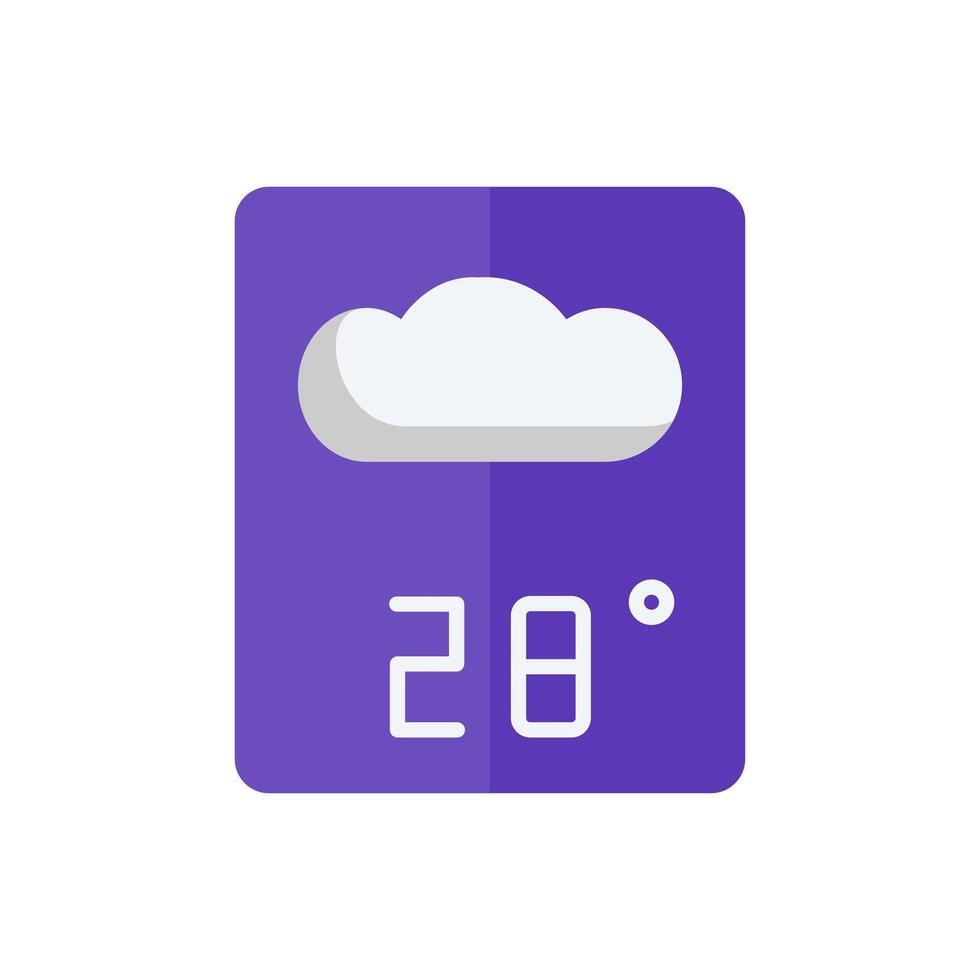 28°