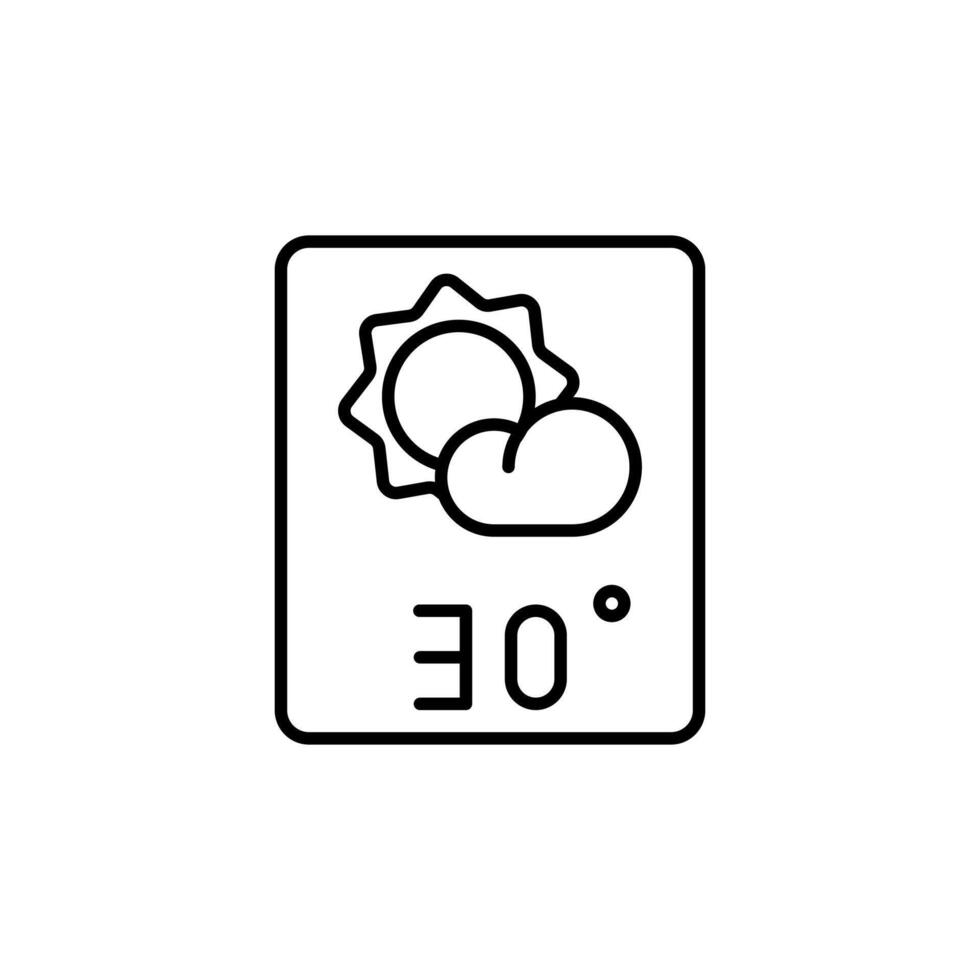 30°