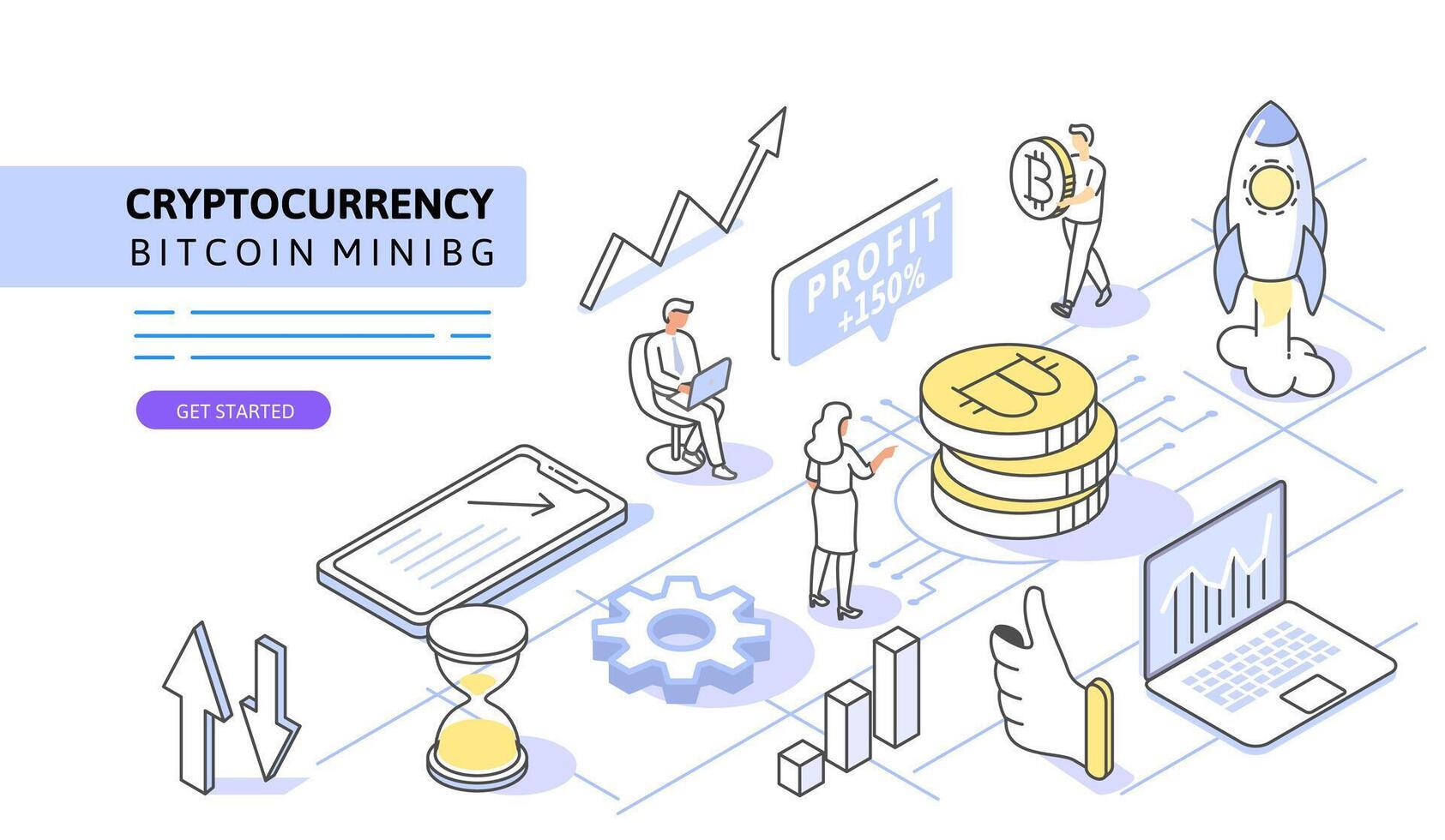 CRYPTOCURRENCY
BITCOIN MINIBG

GET STARTED

PROFIT
+150%