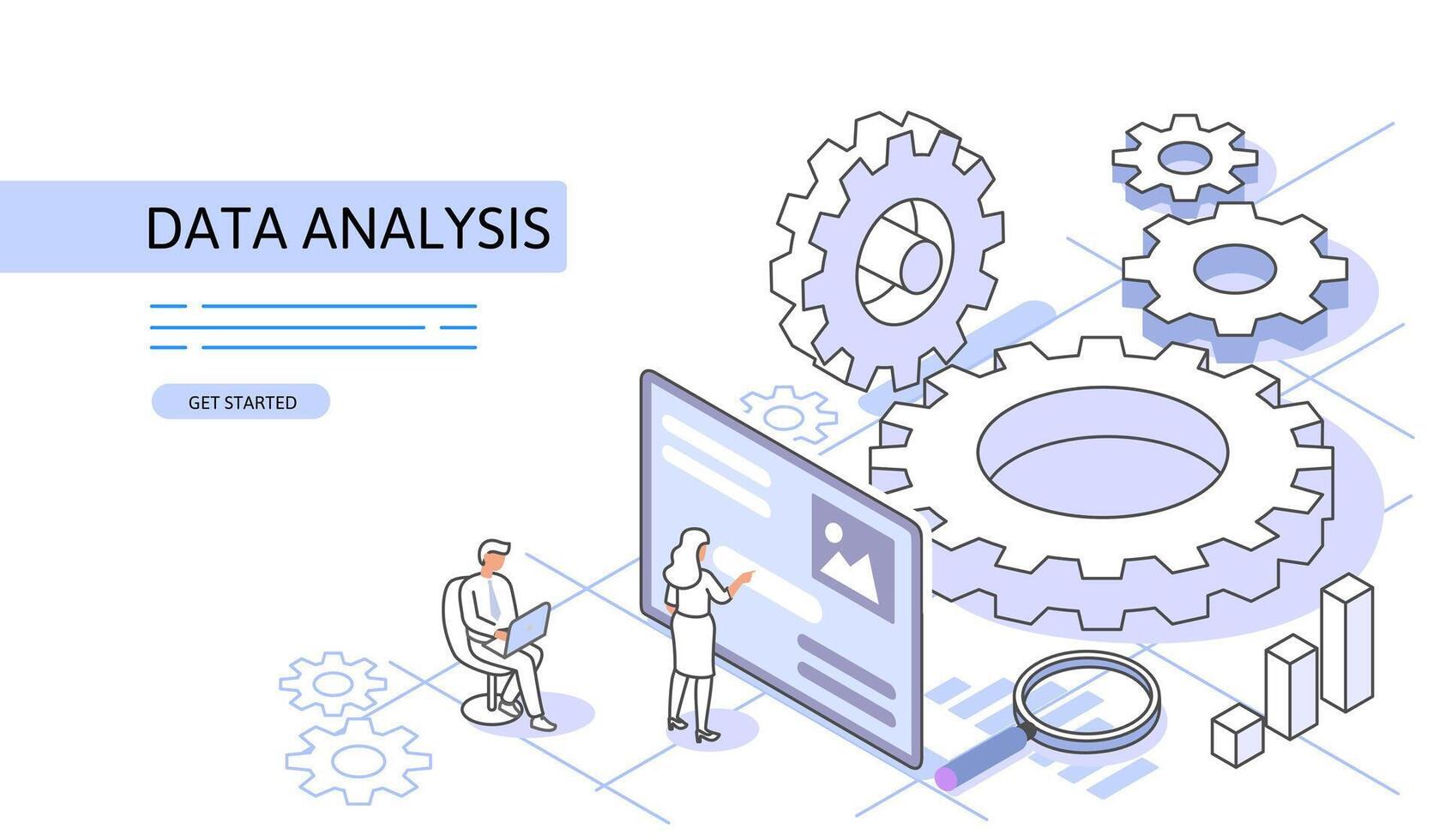 DATA ANALYSIS

GET STARTED