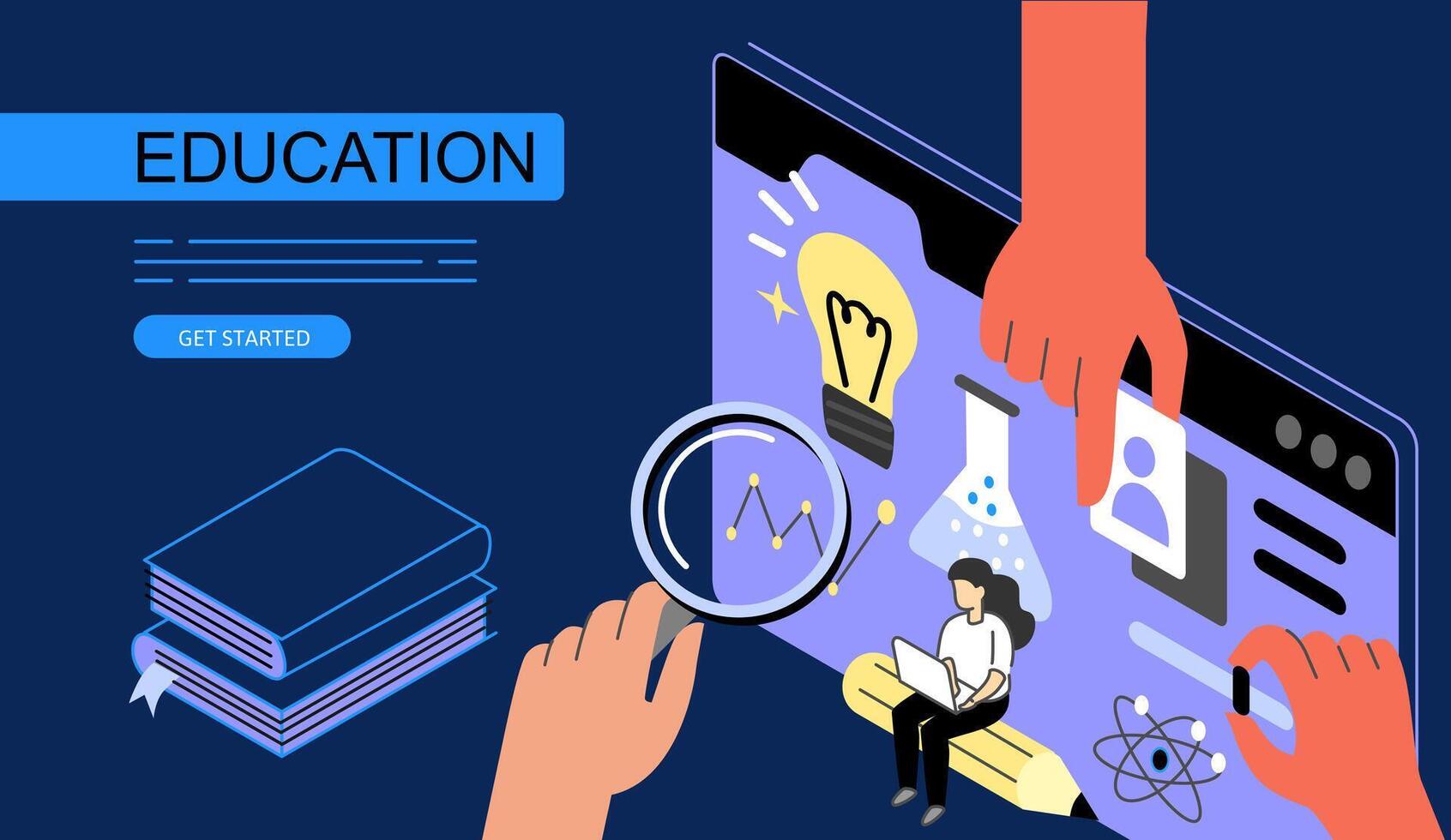 EDUCATION

GET STARTED