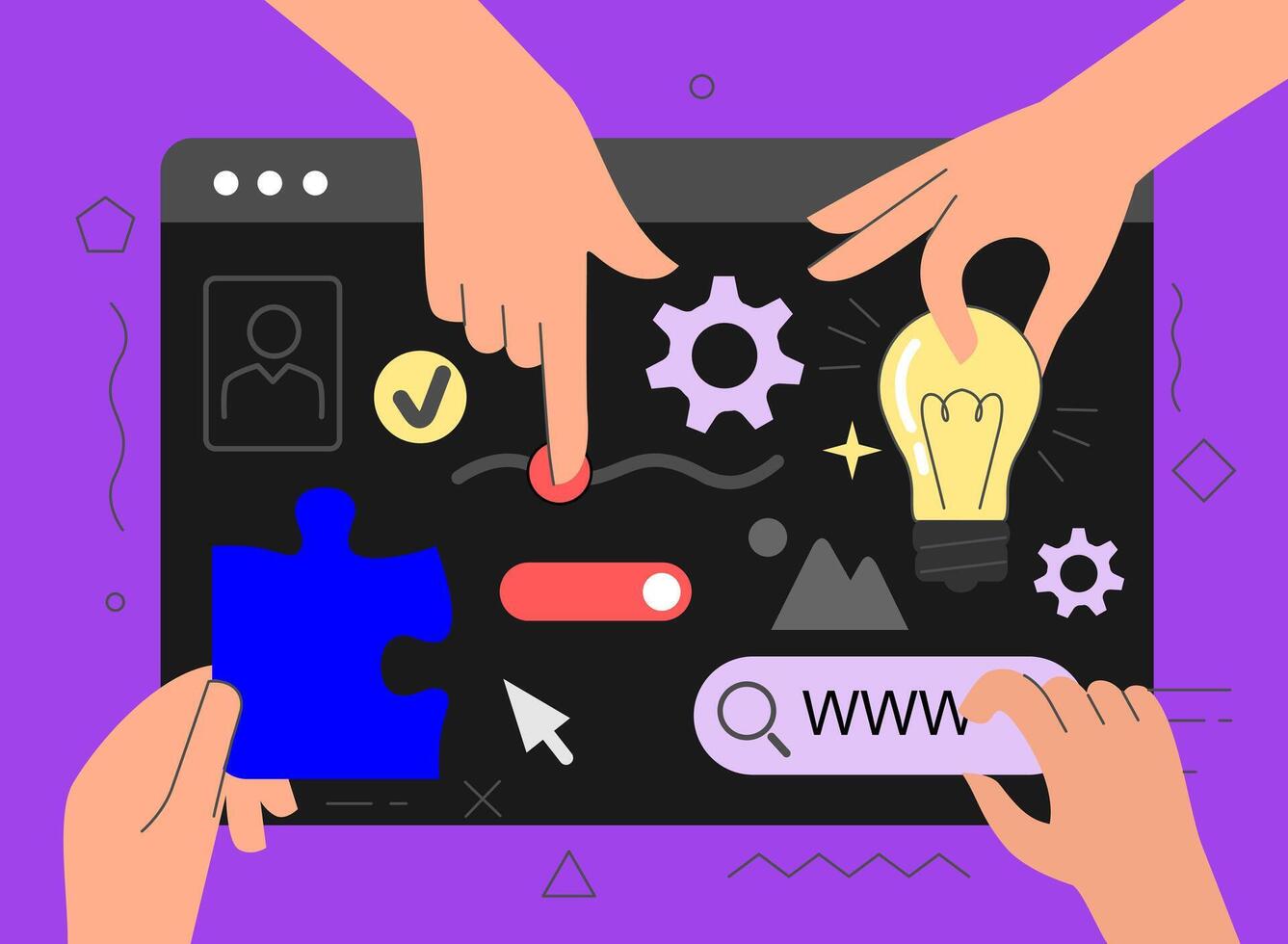 WWW