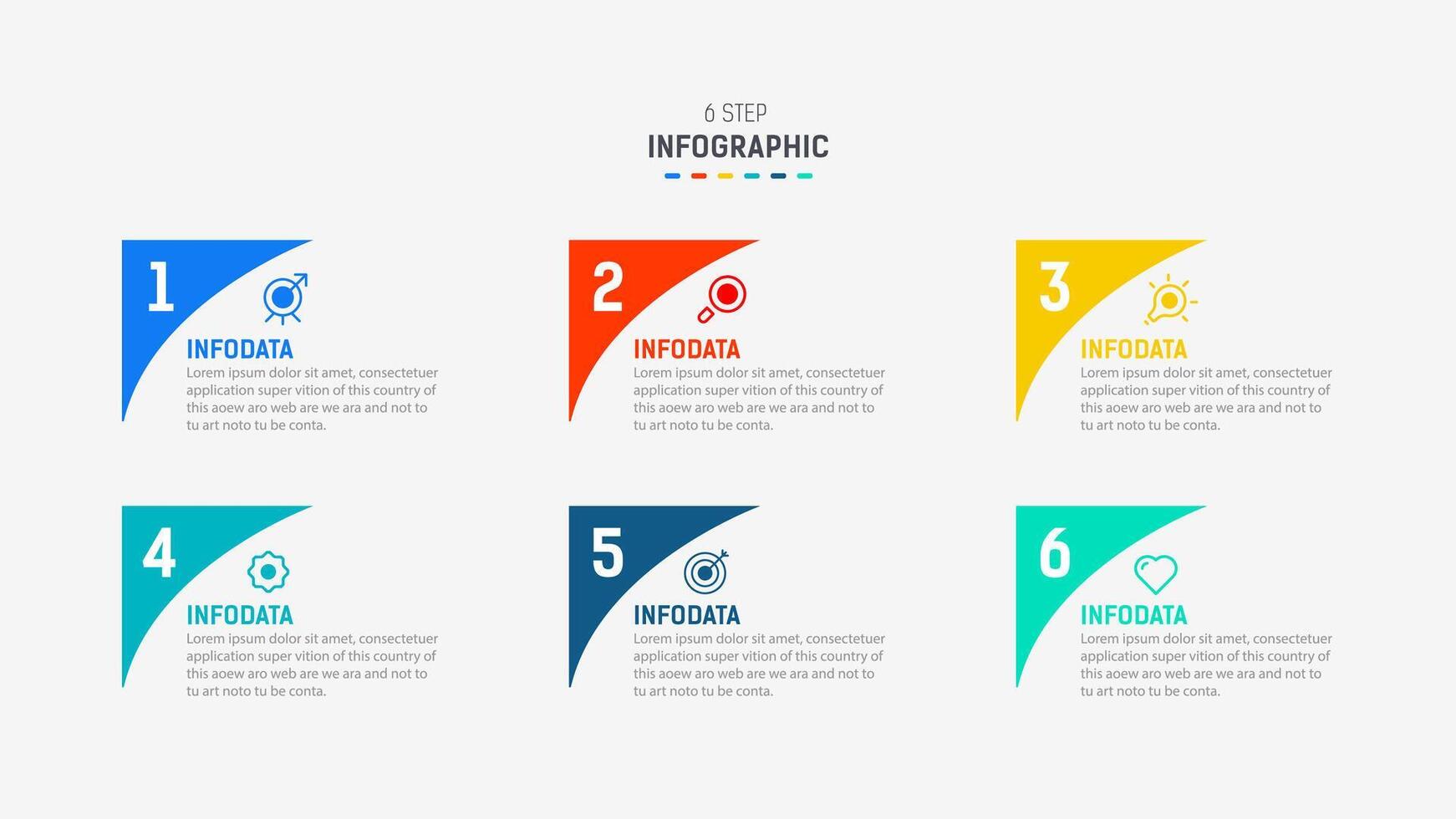 6 STEP
INFOGRAPHIC

1
INFODATA
Lorem ipsum dolor sit amet, consectetuer application super vition of this country of this aoew aro web are we ara and not to tu art noto tu be conta.

2
INFODATA
Lorem ipsum dolor sit amet, consectetuer application super vition of this country of this aoew aro web are we ara and not to tu art noto tu be conta.

3
INFODATA
Lorem ipsum dolor sit amet, consectetuer application super vition of this country of this aoew aro web are we ara and not to tu art noto tu be conta.

4
INFODATA
Lorem ipsum dolor sit amet, consectetuer application super vition of this country of this aoew aro web are we ara and not to tu art noto tu be conta.

5
INFODATA
Lorem ipsum dolor sit amet, consectetuer application super vition of this country of this aoew aro web are we ara and not to tu art noto tu be conta.

6
INFODATA
Lorem ipsum dolor sit amet, consectetuer application super vition of this country of this aoew aro web are we ara and not to tu art noto tu be conta.