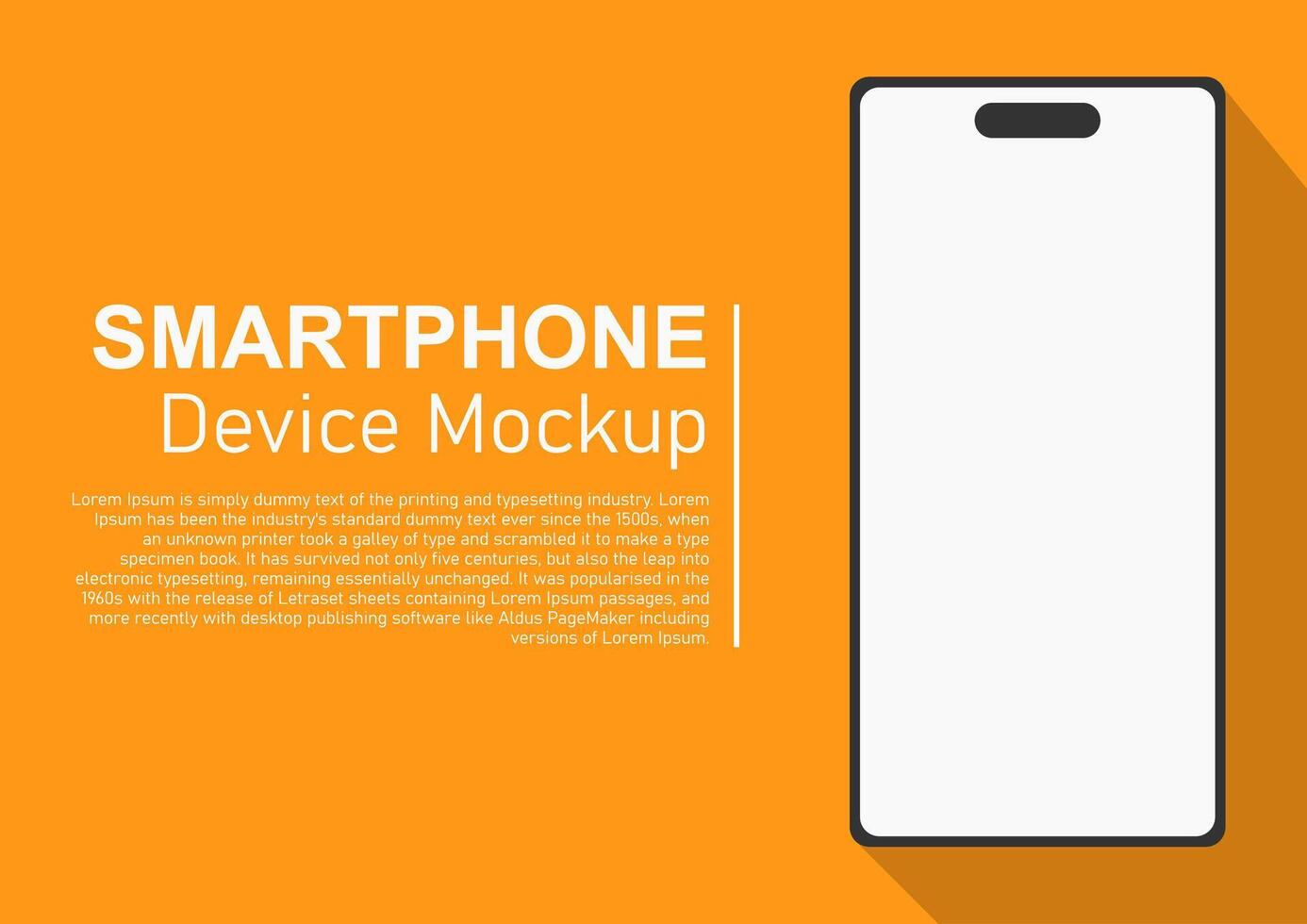 SMARTPHONE
Device Mockup

Lorem Ipsum is simply dummy text of the printing and typesetting industry. Lorem Ipsum has been the industry's standard dummy text ever since the 1500s, when an unknown printer took a galley of type and scrambled it to make a type specimen book. It has survived not only five centuries, but also the leap into electronic typesetting, remaining essentially unchanged. It was popularised in the 1960s with the release of Letraset sheets containing Lorem Ipsum passages, and more recently with desktop publishing software like Aldus PageMaker including versions of Lorem Ipsum.