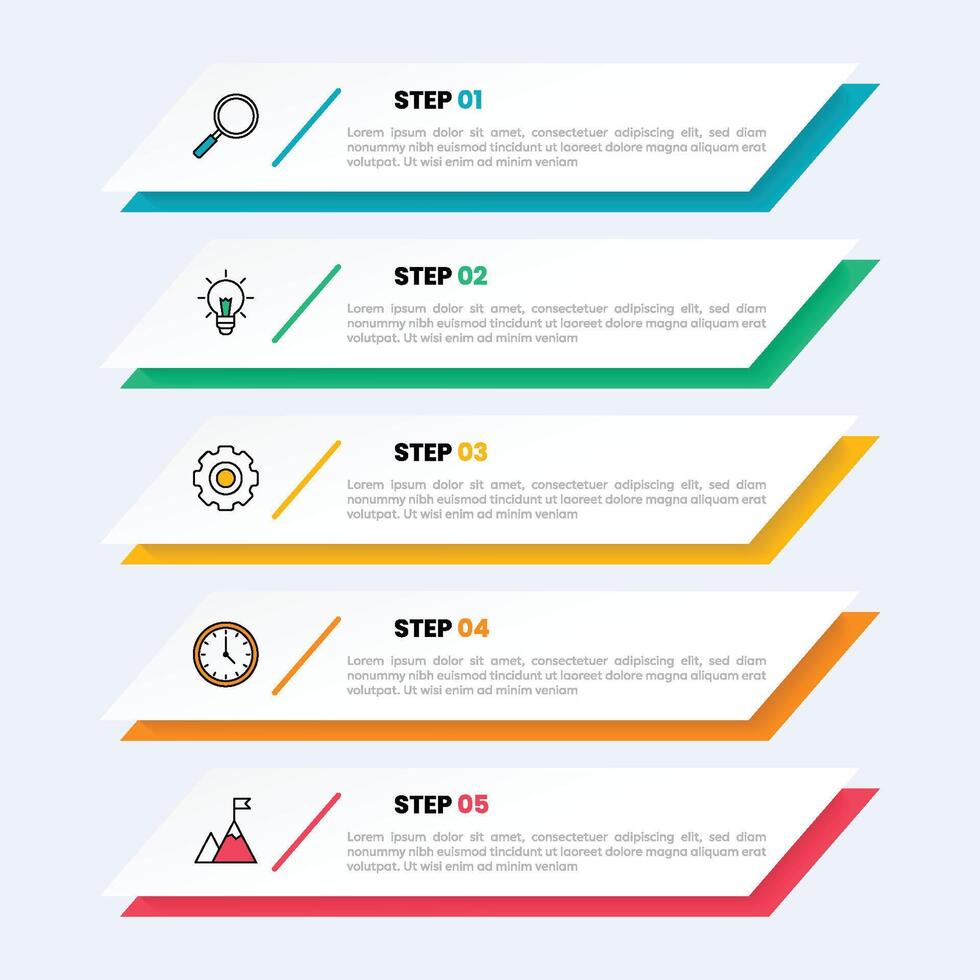 STEP 01

Lorem ipsum dolor sit amet, consectetuer adipiscing elit, sed diam nonummy nibh euismod tincidunt ut laoreet dolore magna aliquam erat volutpat. Ut wisi enim ad minim veniam

STEP 02

Lorem ipsum dolor sit amet, consectetuer adipiscing elit, sed diam nonummy nibh euismod tincidunt ut laoreet dolore magna aliquam erat volutpat. Ut wisi enim ad minim veniam

STEP 03

Lorem ipsum dolor sit amet, consectetuer adipiscing elit, sed diam nonummy nibh euismod tincidunt ut laoreet dolore magna aliquam erat volutpat. Ut wisi enim ad minim veniam

STEP 04

Lorem ipsum dolor sit amet, consectetuer adipiscing elit, sed diam nonummy nibh euismod tincidunt ut laoreet dolore magna aliquam erat volutpat. Ut wisi enim ad minim veniam

STEP 05

Lorem ipsum dolor sit amet, consectetuer adipiscing elit, sed diam nonummy nibh euismod tincidunt ut laoreet dolore magna aliquam erat volutpat. Ut wisi enim ad minim veniam