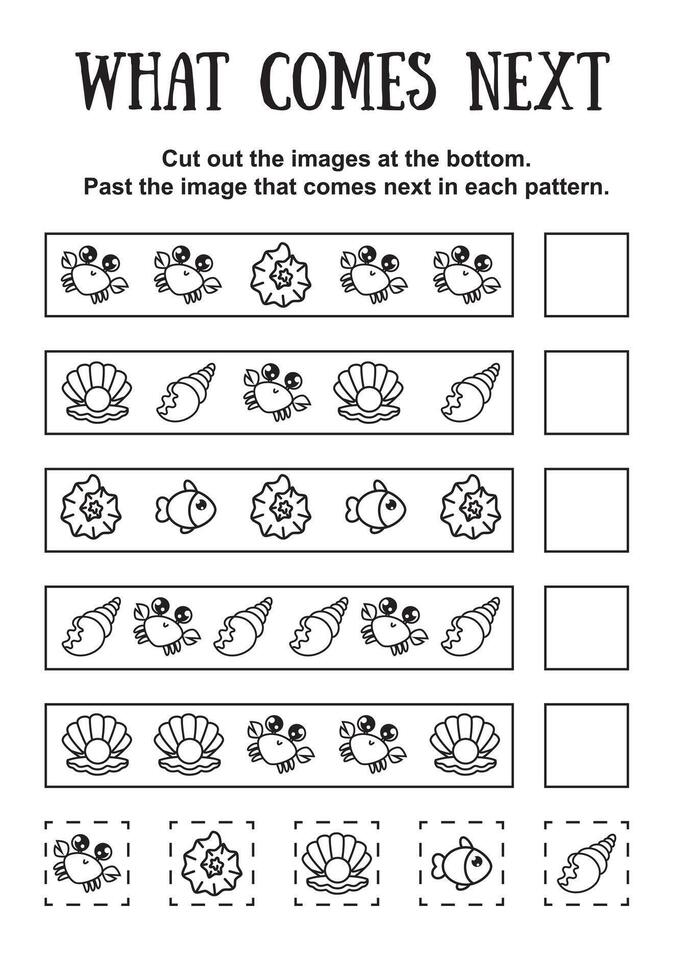 WHAT COMES NEXT

Cut out the images at the bottom.
Past the image that comes next in each pattern.