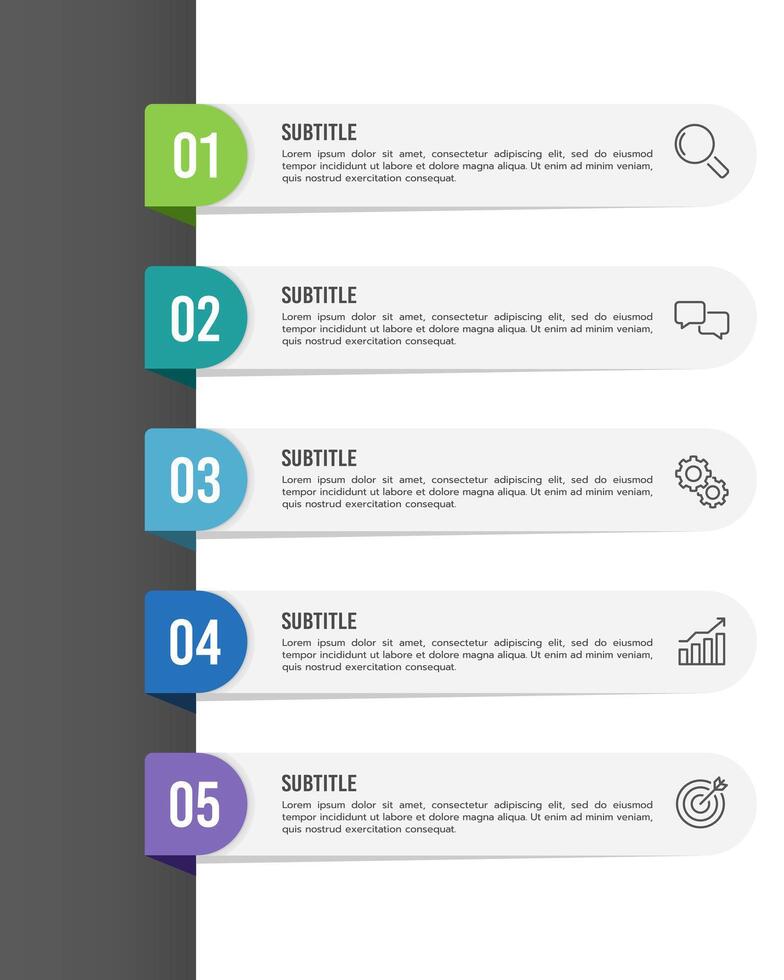 01

SUBTITLE

Lorem ipsum dolor sit amet, consectetur adipiscing elit, sed do eiusmod tempor incididunt ut labore et dolore magna aliqua. Ut enim ad minim veniam, quis nostrud exercitation consequat.

02

SUBTITLE

Lorem ipsum dolor sit amet, consectetur adipiscing elit, sed do eiusmod tempor incididunt ut labore et dolore magna aliqua. Ut enim ad minim veniam, quis nostrud exercitation consequat.

03

SUBTITLE

Lorem ipsum dolor sit amet, consectetur adipiscing elit, sed do eiusmod tempor incididunt ut labore et dolore magna aliqua. Ut enim ad minim veniam, quis nostrud exercitation consequat.

04

SUBTITLE

Lorem ipsum dolor sit amet, consectetur adipiscing elit, sed do eiusmod tempor incididunt ut labore et dolore magna aliqua. Ut enim ad minim veniam, quis nostrud exercitation consequat.

05

SUBTITLE

Lorem ipsum dolor sit amet, consectetur adipiscing elit, sed do eiusmod tempor incididunt ut labore et dolore magna aliqua. Ut enim ad minim veniam, quis nostrud exercitation consequat.