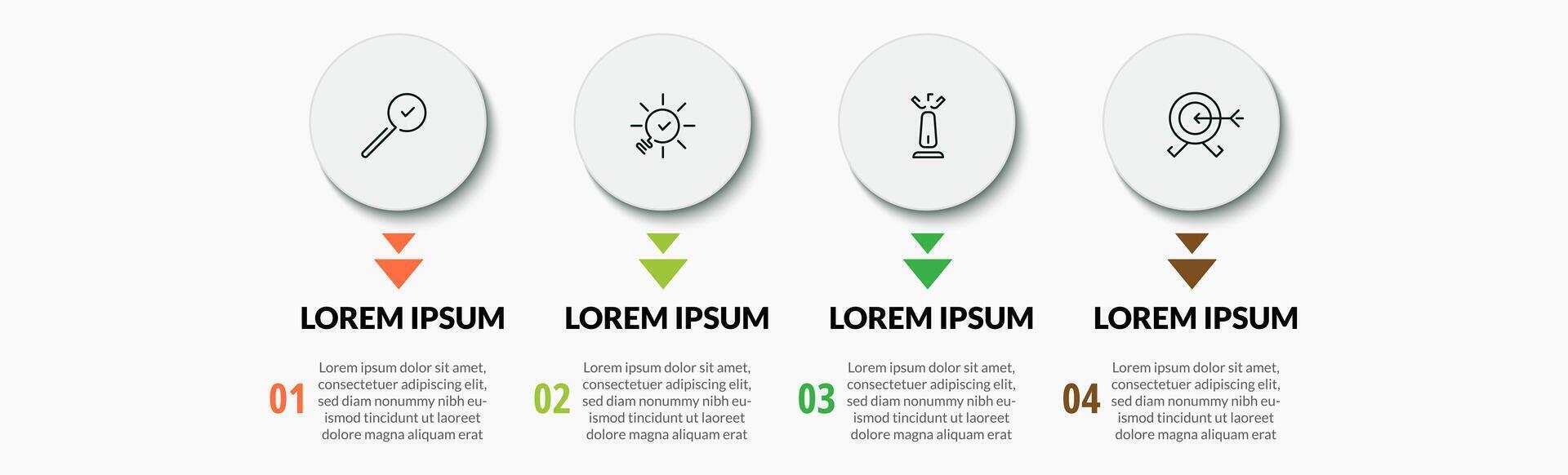 LOREM IPSUM

01

Lorem ipsum dolor sit amet, consectetuer adipiscing elit, sed diam nonummy nibh euismod tincidunt ut laoreet dolore magna aliquam erat

LOREM IPSUM

02

Lorem ipsum dolor sit amet, consectetuer adipiscing elit, sed diam nonummy nibh euismod tincidunt ut laoreet dolore magna aliquam erat

LOREM IPSUM

03

Lorem ipsum dolor sit amet, consectetuer adipiscing elit, sed diam nonummy nibh euismod tincidunt ut laoreet dolore magna aliquam erat

LOREM IPSUM

04

Lorem ipsum dolor sit amet, consectetuer adipiscing elit, sed diam nonummy nibh euismod tincidunt ut laoreet dolore magna aliquam erat