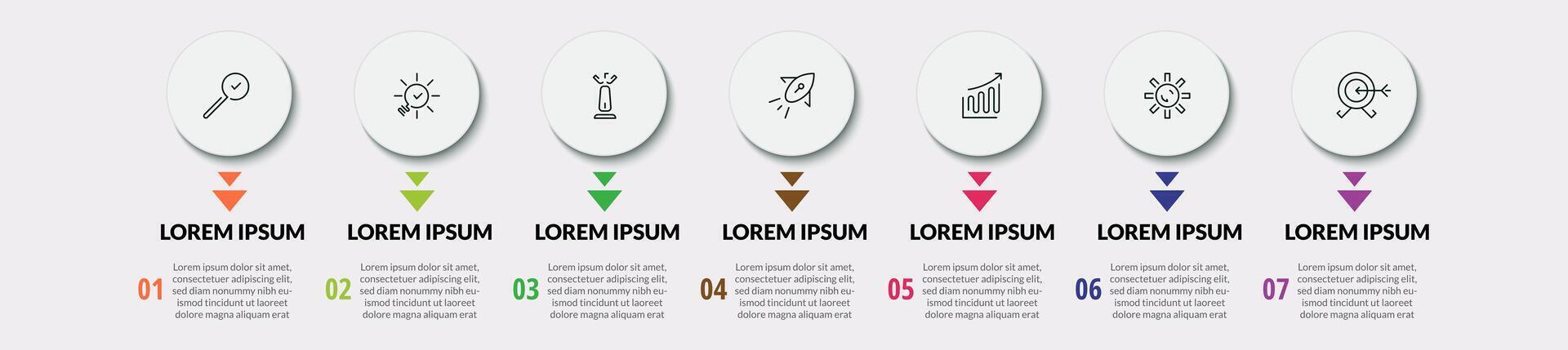 LOREM IPSUM

01 Lorem ipsum dolor sit amet, consectetuer adipiscing elit, sed diam nonummy nibh euismod tincidunt ut laoreet dolore magna aliquam erat

LOREM IPSUM

02 Lorem ipsum dolor sit amet, consectetuer adipiscing elit, sed diam nonummy nibh euismod tincidunt ut laoreet dolore magna aliquam erat

LOREM IPSUM

03 Lorem ipsum dolor sit amet, consectetuer adipiscing elit, sed diam nonummy nibh euismod tincidunt ut laoreet dolore magna aliquam erat

LOREM IPSUM

04 Lorem ipsum dolor sit amet, consectetuer adipiscing elit, sed diam nonummy nibh euismod tincidunt ut laoreet dolore magna aliquam erat

LOREM IPSUM

05 Lorem ipsum dolor sit amet, consectetuer adipiscing elit, sed diam nonummy nibh euismod tincidunt ut laoreet dolore magna aliquam erat

LOREM IPSUM

06 Lorem ipsum dolor sit amet, consectetuer adipiscing elit, sed diam nonummy nibh euismod tincidunt ut laoreet dolore magna aliquam erat

LOREM IPSUM

07 Lorem ipsum dolor sit amet, consectetuer adipiscing elit, sed diam nonummy nibh euismod tincidunt ut laoreet dolore magna aliquam erat