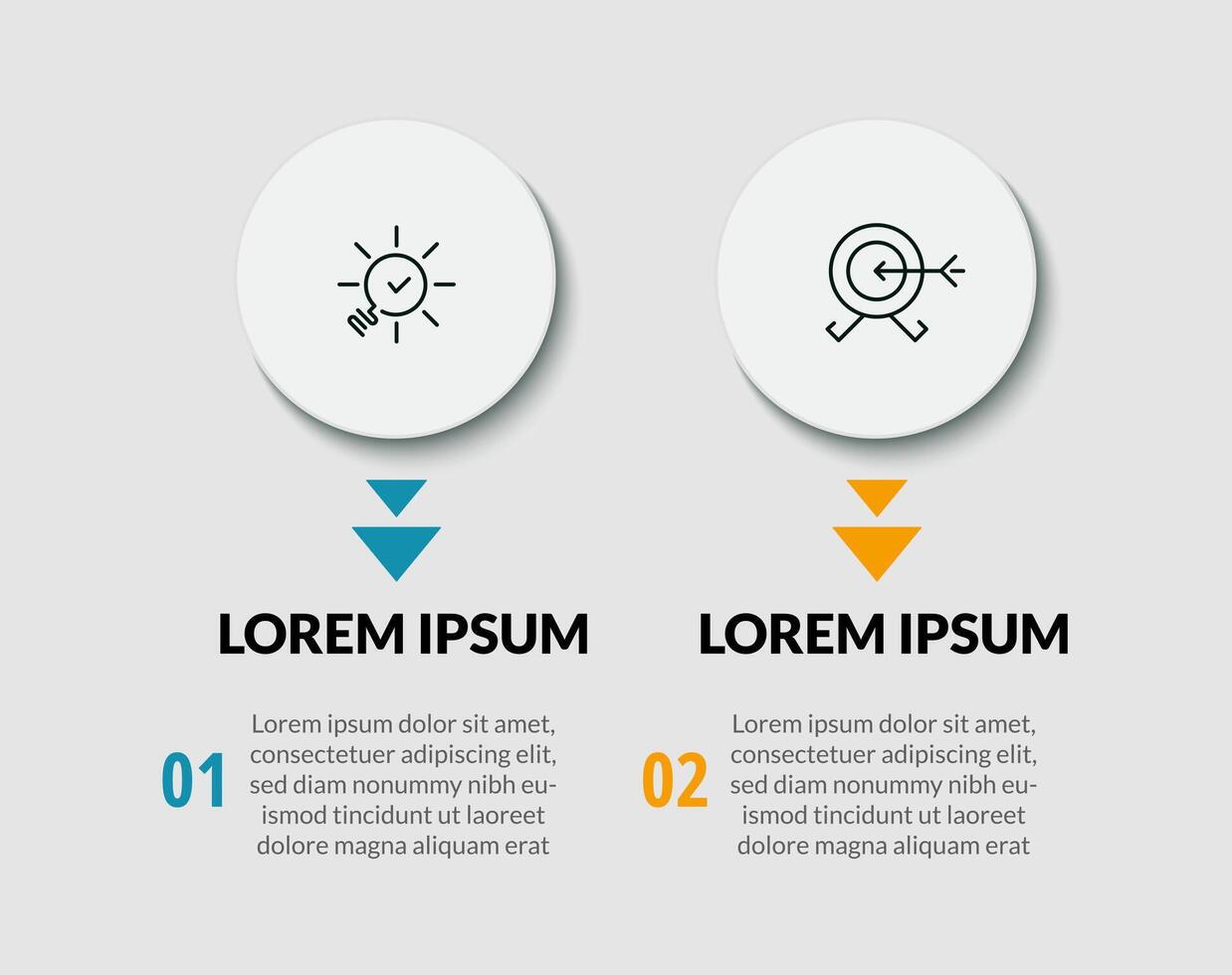 LOREM IPSUM

01

Lorem ipsum dolor sit amet, consectetuer adipiscing elit, sed diam nonummy nibh euismod tincidunt ut laoreet dolore magna aliquam erat

LOREM IPSUM

02

Lorem ipsum dolor sit amet, consectetuer adipiscing elit, sed diam nonummy nibh euismod tincidunt ut laoreet dolore magna aliquam erat