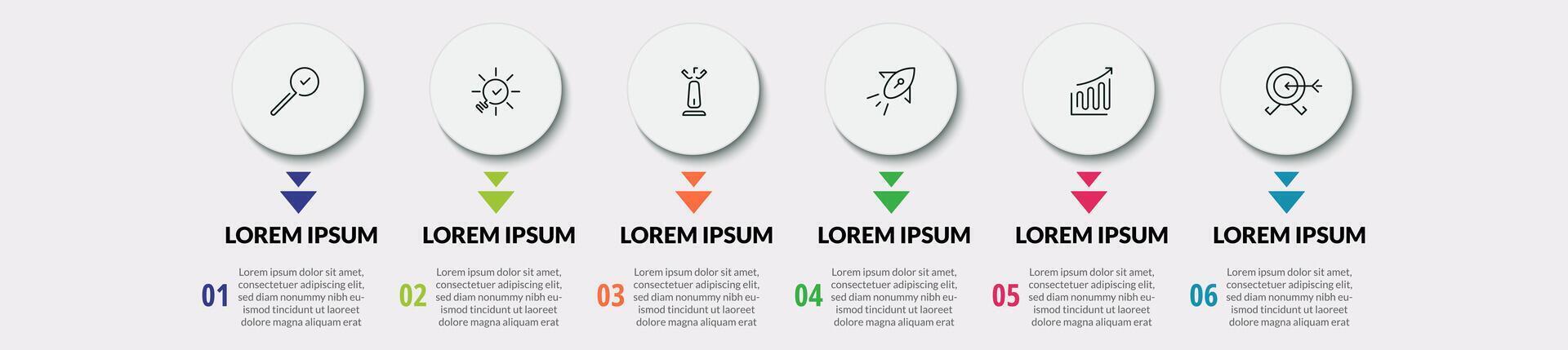 LOREM IPSUM

01 Lorem ipsum dolor sit amet, consectetuer adipiscing elit, sed diam nonummy nibh euismod tincidunt ut laoreet dolore magna aliquam erat

LOREM IPSUM

02 Lorem ipsum dolor sit amet, consectetuer adipiscing elit, sed diam nonummy nibh euismod tincidunt ut laoreet dolore magna aliquam erat

LOREM IPSUM

03 Lorem ipsum dolor sit amet, consectetuer adipiscing elit, sed diam nonummy nibh euismod tincidunt ut laoreet dolore magna aliquam erat

LOREM IPSUM

04 Lorem ipsum dolor sit amet, consectetuer adipiscing elit, sed diam nonummy nibh euismod tincidunt ut laoreet dolore magna aliquam erat

LOREM IPSUM

05 Lorem ipsum dolor sit amet, consectetuer adipiscing elit, sed diam nonummy nibh euismod tincidunt ut laoreet dolore magna aliquam erat

LOREM IPSUM

06 Lorem ipsum dolor sit amet, consectetuer adipiscing elit, sed diam nonummy nibh euismod tincidunt ut laoreet dolore magna aliquam erat