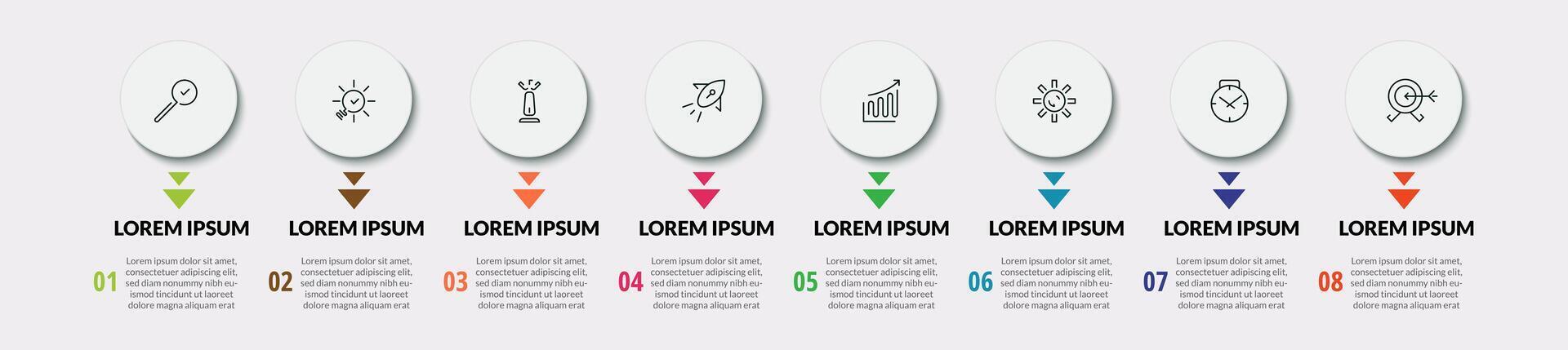 LOREM IPSUM

01 Lorem ipsum dolor sit amet, consectetuer adipiscing elit, sed diam nonummy nibh euismod tincidunt ut laoreet dolore magna aliquam erat

LOREM IPSUM

02 Lorem ipsum dolor sit amet, consectetuer adipiscing elit, sed diam nonummy nibh euismod tincidunt ut laoreet dolore magna aliquam erat

LOREM IPSUM

03 Lorem ipsum dolor sit amet, consectetuer adipiscing elit, sed diam nonummy nibh euismod tincidunt ut laoreet dolore magna aliquam erat

LOREM IPSUM

04 Lorem ipsum dolor sit amet, consectetuer adipiscing elit, sed diam nonummy nibh euismod tincidunt ut laoreet dolore magna aliquam erat

LOREM IPSUM

05 Lorem ipsum dolor sit amet, consectetuer adipiscing elit, sed diam nonummy nibh euismod tincidunt ut laoreet dolore magna aliquam erat

LOREM IPSUM

06 Lorem ipsum dolor sit amet, consectetuer adipiscing elit, sed diam nonummy nibh euismod tincidunt ut laoreet dolore magna aliquam erat

LOREM IPSUM

07 Lorem ipsum dolor sit amet, consectetuer adipiscing elit, sed diam nonummy nibh euismod tincidunt ut laoreet dolore magna aliquam erat

LOREM IPSUM

08 Lorem ipsum dolor sit amet, consectetuer adipiscing elit, sed diam nonummy nibh euismod tincidunt ut laoreet dolore magna aliquam erat