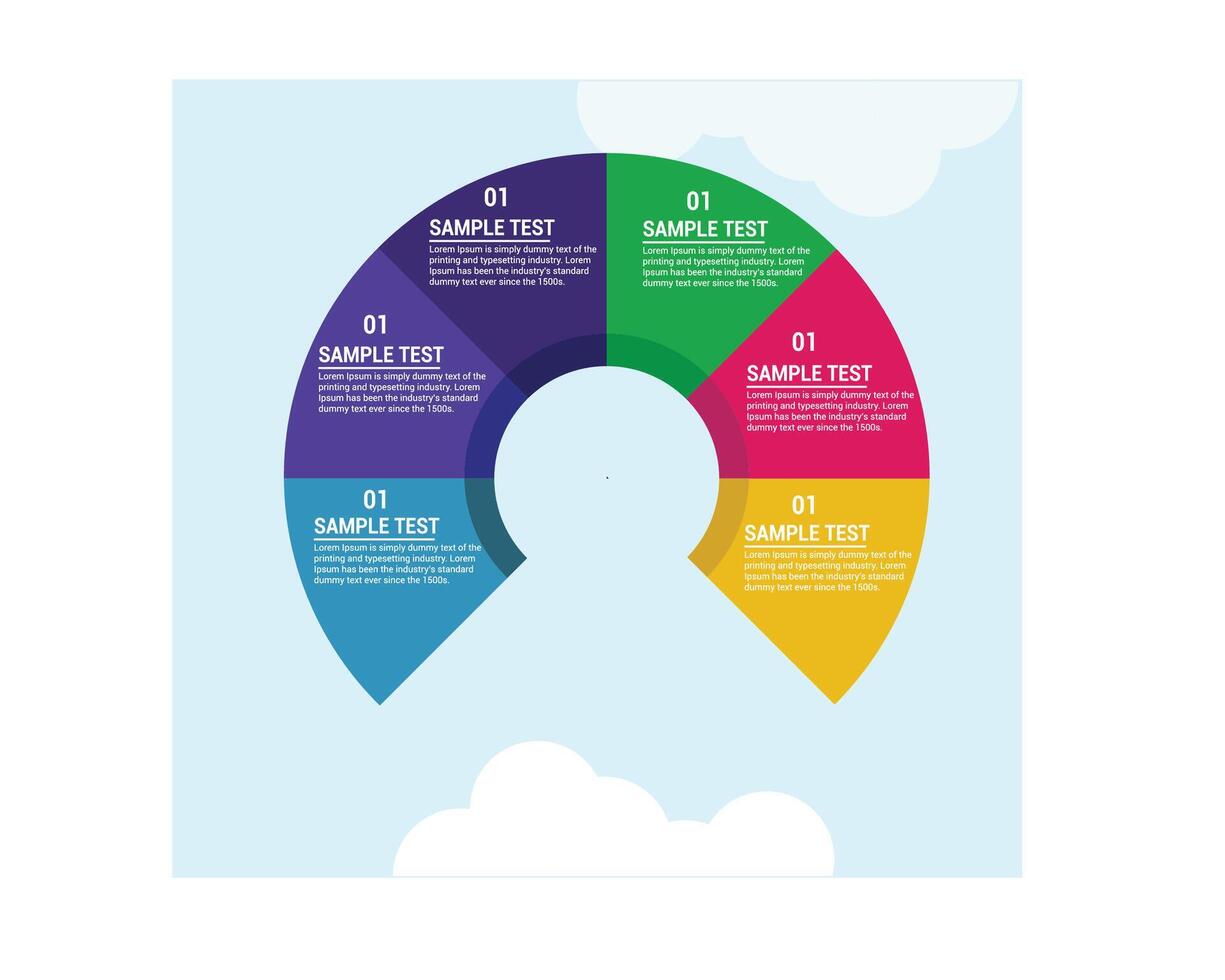 01
SAMPLE TEST
Lorem Ipsum is simply dummy text of the printing and typesetting industry. Lorem Ipsum has been the industry's standard dummy text ever since the 1500s.

01
SAMPLE TEST
Lorem Ipsum is simply dummy text of the printing and typesetting industry. Lorem Ipsum has been the industry's standard dummy text ever since the 1500s.

01
SAMPLE TEST
Lorem Ipsum is simply dummy text of the printing and typesetting industry. Lorem Ipsum has been the industry's standard dummy text ever since the 1500s.

01
SAMPLE TEST
Lorem Ipsum is simply dummy text of the printing and typesetting industry. Lorem Ipsum has been the industry's standard dummy text ever since the 1500s.

01
SAMPLE TEST
Lorem Ipsum is simply dummy text of the printing and typesetting industry. Lorem Ipsum has been the industry's standard dummy text ever since the 1500s.

01
SAMPLE TEST
Lorem Ipsum is simply dummy text of the printing and typesetting industry. Lorem Ipsum has been the industry's standard dummy text ever since the 1500s.