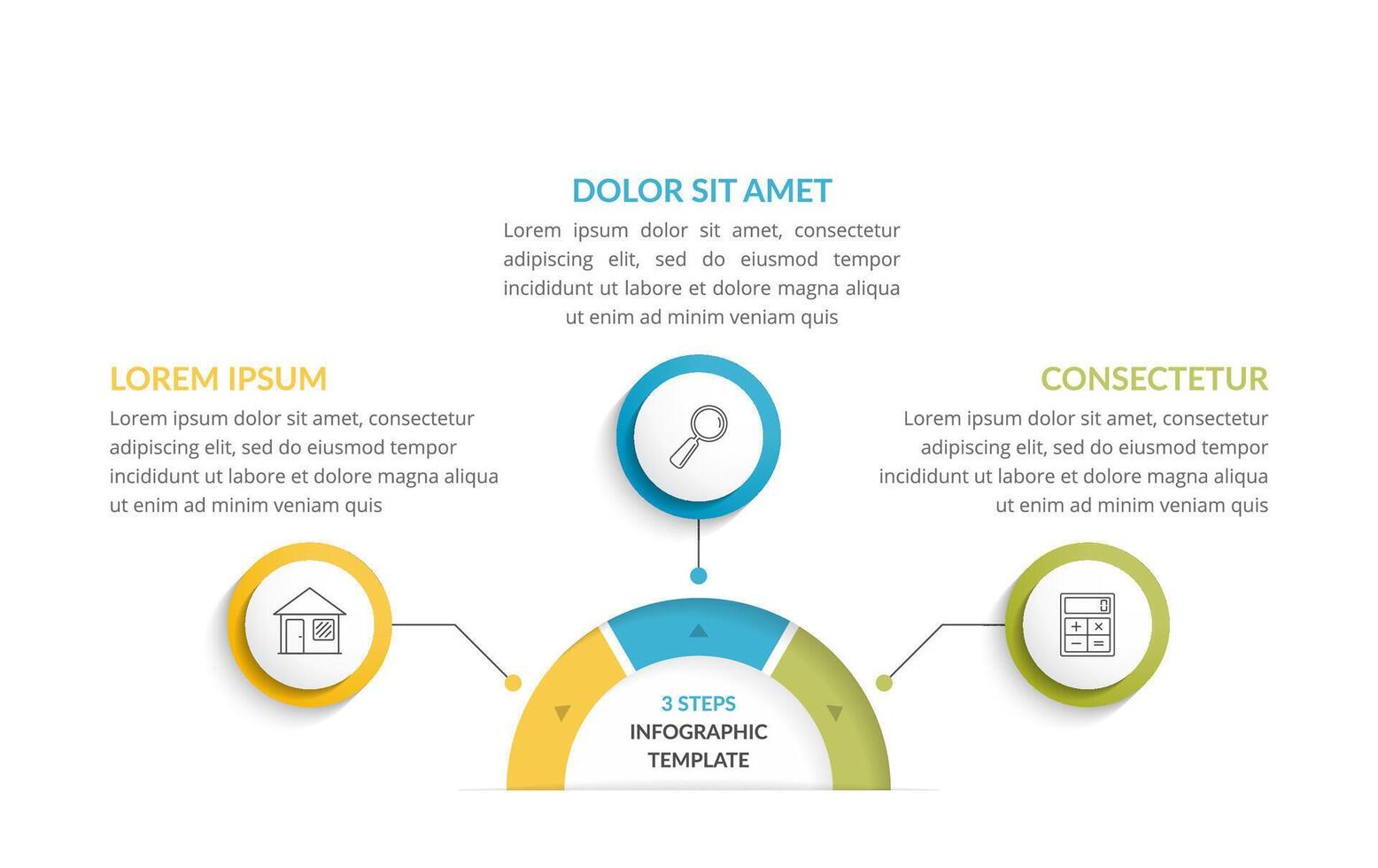 DOLOR SIT AMET

Lorem ipsum dolor sit amet, consectetur adipiscing elit, sed do eiusmod tempor incididunt ut labore et dolore magna aliqua ut enim ad minim veniam quis

LOREM IPSUM

Lorem ipsum dolor sit amet, consectetur adipiscing elit, sed do eiusmod tempor incididunt ut labore et dolore magna aliqua ut enim ad minim veniam quis

CONSECTETUR

Lorem ipsum dolor sit amet, consectetur adipiscing elit, sed do eiusmod tempor incididunt ut labore et dolore magna aliqua ut enim ad minim veniam quis

3 STEPS
INFOGRAPHIC
TEMPLATE