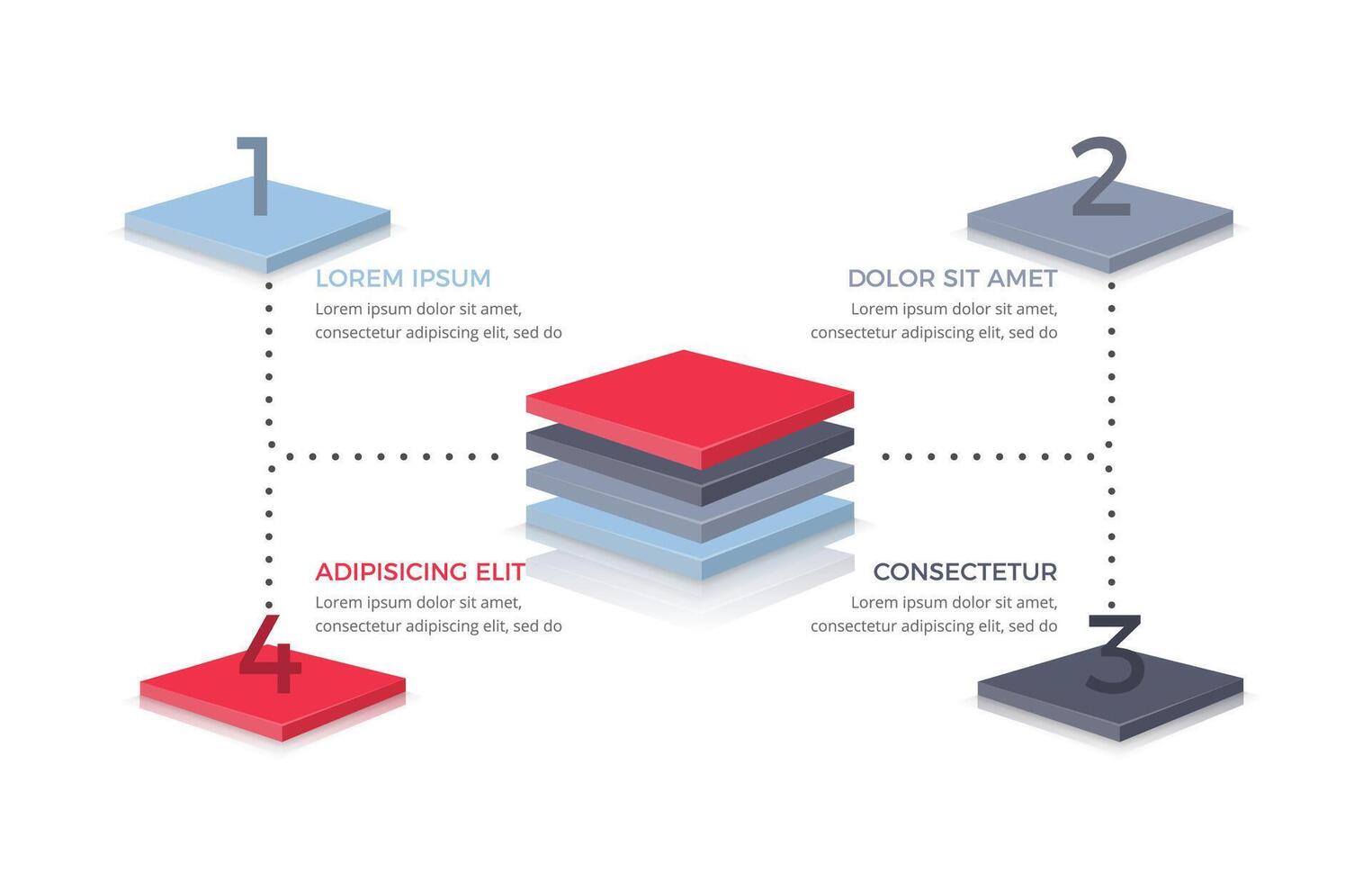 1

LOREM IPSUM
Lorem ipsum dolor sit amet, consectetur adipiscing elit, sed do

2

DOLOR SIT AMET
Lorem ipsum dolor sit amet, consectetur adipiscing elit, sed do

ADIPISICING ELIT
Lorem ipsum dolor sit amet, consectetur adipiscing elit, sed do

4

CONSECTETUR
Lorem ipsum dolor sit amet, consectetur adipiscing elit, sed do

3