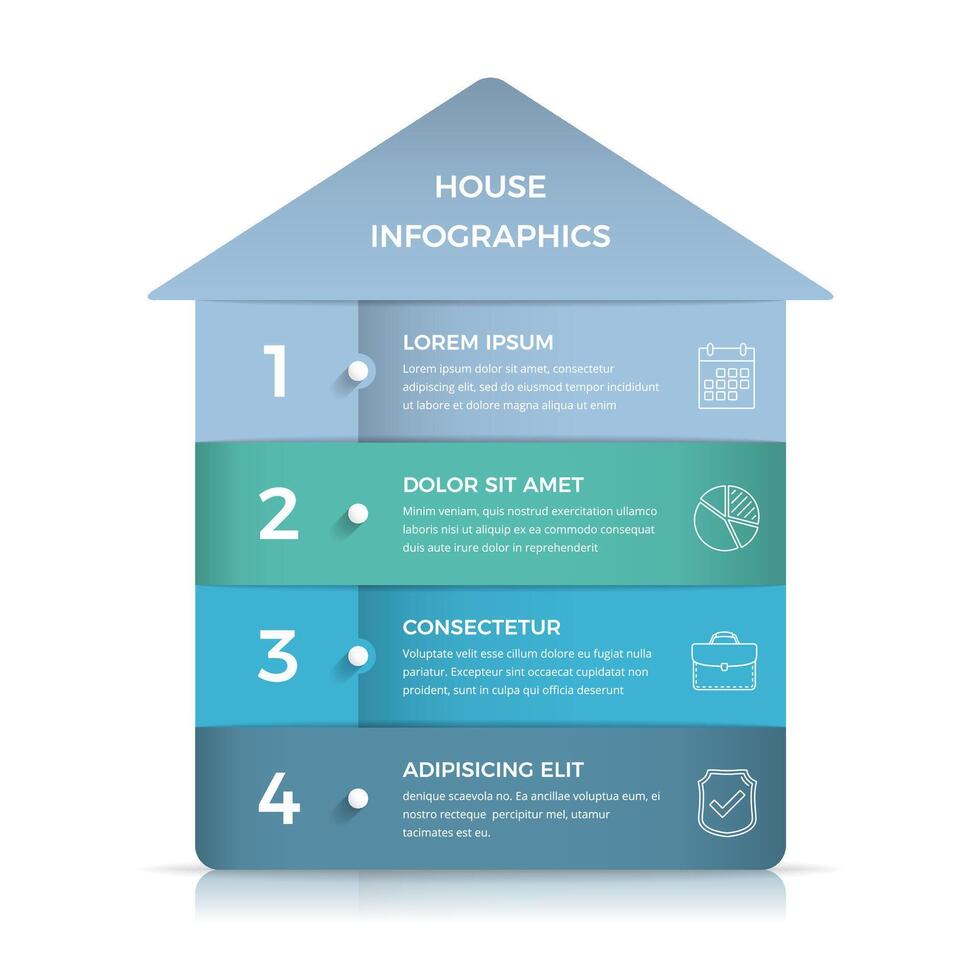 HOUSE INFOGRAPHICS

1

LOREM IPSUM

Lorem ipsum dolor sit amet, consectetur adipiscing elit, sed do eiusmod tempor incididunt ut labore et dolore magna aliqua ut enim

2

DOLOR SIT AMET

Minim veniam, quis nostrud exercitation ullamco laboris nisi ut aliquip ex ea commodo consequat duis aute irure dolor in reprehenderit

3

CONSECTETUR

Voluptate velit esse cillum dolore eu fugiat nulla pariatur. Excepteur sint occaecat cupidatat non proident, sunt in culpa qui officia deserunt

4

ADIPISICING ELIT

denique scaevola no. Ea ancillae voluptua eum, ei nostro recteque percipitur mel, utamur tacimates est eu.