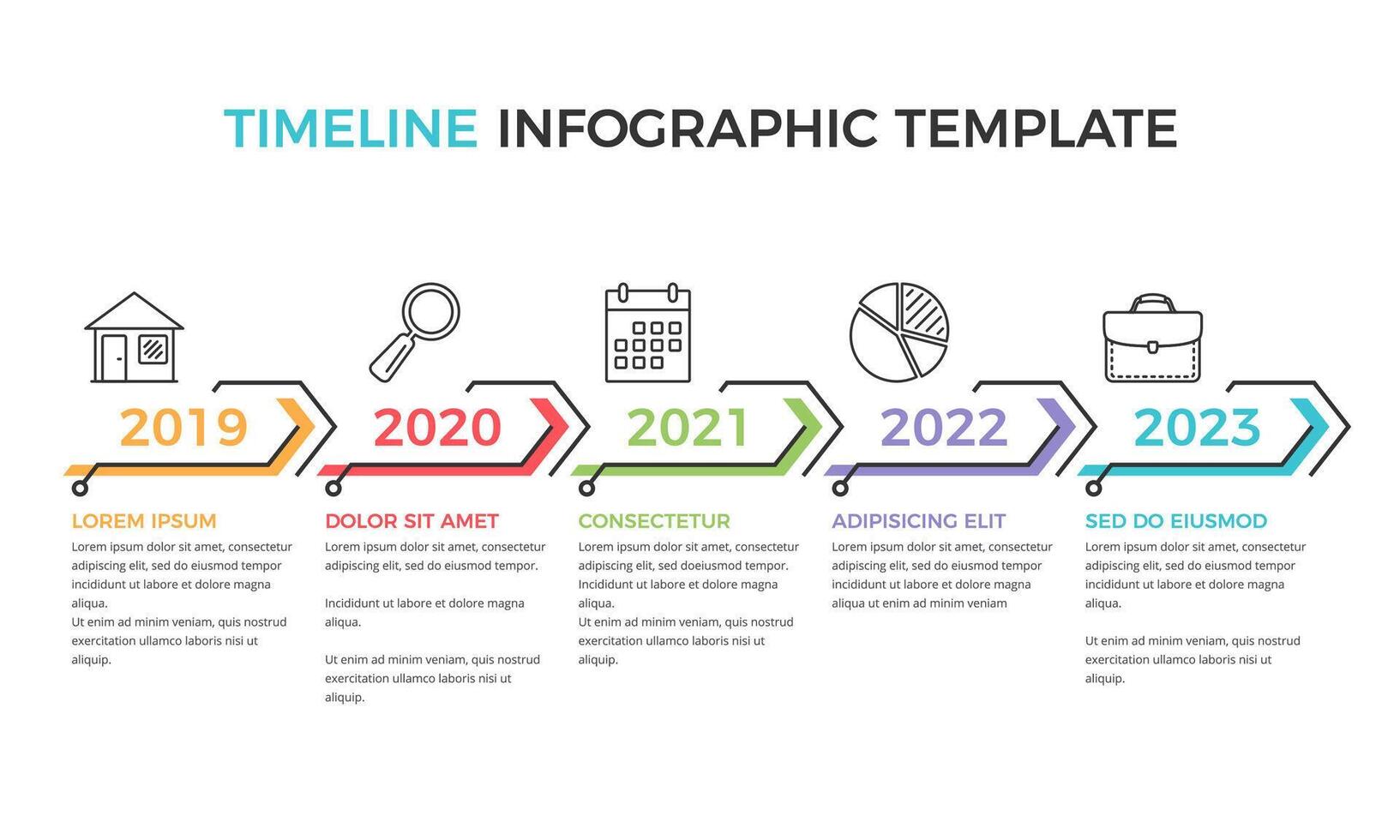 TIMELINE INFOGRAPHIC TEMPLATE

2019

LOREM IPSUM

Lorem ipsum dolor sit amet, consectetur adipiscing elit, sed do eiusmod tempor incididunt ut labore et dolore magna aliqua.
Ut enim ad minim veniam, quis nostrud exercitation ullamco laboris nisi ut aliquip.

2020

DOLOR SIT AMET

Lorem ipsum dolor sit amet, consectetur adipiscing elit, sed do eiusmod tempor.

Incididunt ut labore et dolore magna aliqua.

Ut enim ad minim veniam, quis nostrud exercitation ullamco laboris nisi ut aliquip.

2021

CONSECTETUR

Lorem ipsum dolor sit amet, consectetur adipiscing elit, sed doeiusmod tempor. Incididunt ut labore et dolore magna aliqua.
Ut enim ad minim veniam, quis nostrud exercitation ullamco laboris nisi ut aliquip.

2022

ADIPISICING ELIT

Lorem ipsum dolor sit amet, consectetur adipiscing elit, sed do eiusmod tempor incididunt ut labore et dolore magna aliqua ut enim ad minim veniam

2023

SED DO EIUSMOD

Lorem ipsum dolor sit amet, consectetur adipiscing elit, sed do eiusmod tempor incididunt ut labore et dolore magna aliqua.

Ut enim ad minim veniam, quis nostrud exercitation ullamco laboris nisi ut aliquip.