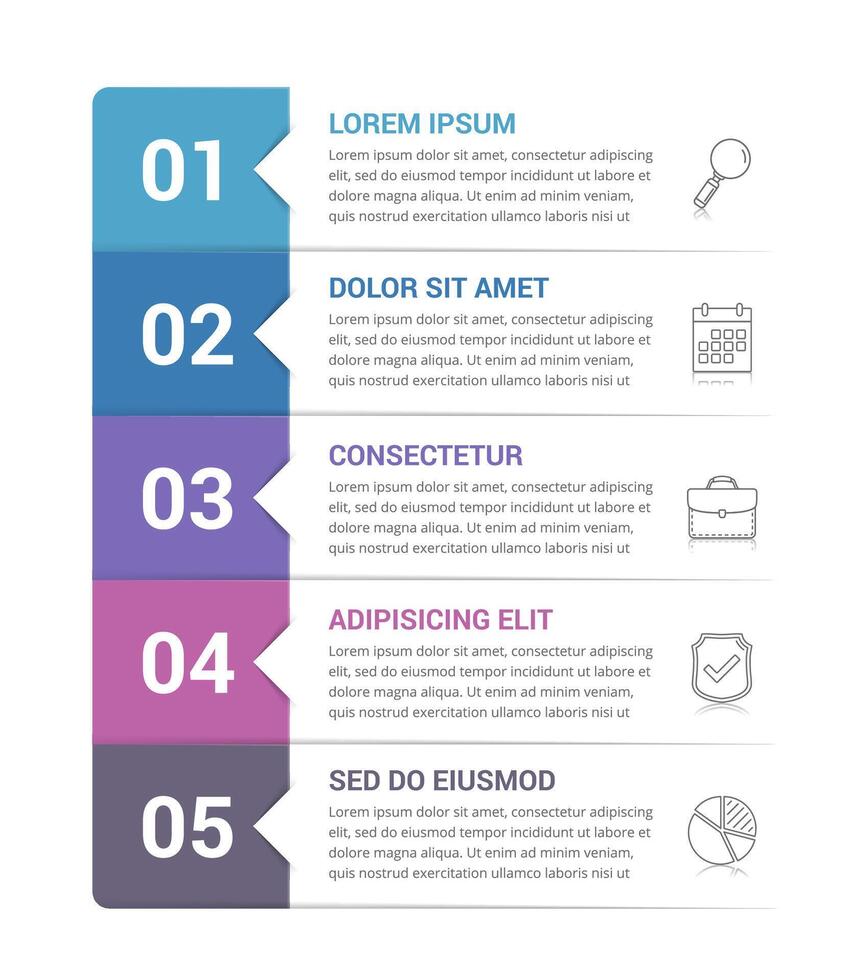 01

LOREM IPSUM

Lorem ipsum dolor sit amet, consectetur adipiscing elit, sed do eiusmod tempor incididunt ut labore et dolore magna aliqua. Ut enim ad minim veniam, quis nostrud exercitation ullamco laboris nisi ut

02

DOLOR SIT AMET

Lorem ipsum dolor sit amet, consectetur adipiscing elit, sed do eiusmod tempor incididunt ut labore et dolore magna aliqua. Ut enim ad minim veniam, quis nostrud exercitation ullamco laboris nisi ut

03

CONSECTETUR

Lorem ipsum dolor sit amet, consectetur adipiscing elit, sed do eiusmod tempor incididunt ut labore et dolore magna aliqua. Ut enim ad minim veniam, quis nostrud exercitation ullamco laboris nisi ut

04

ADIPISICING ELIT

Lorem ipsum dolor sit amet, consectetur adipiscing elit, sed do eiusmod tempor incididunt ut labore et dolore magna aliqua. Ut enim ad minim veniam, quis nostrud exercitation ullamco laboris nisi ut

05

SED DO EIUSMOD

Lorem ipsum dolor sit amet, consectetur adipiscing elit, sed do eiusmod tempor incididunt ut labore et dolore magna aliqua. Ut enim ad minim veniam, quis nostrud exercitation ullamco laboris nisi ut