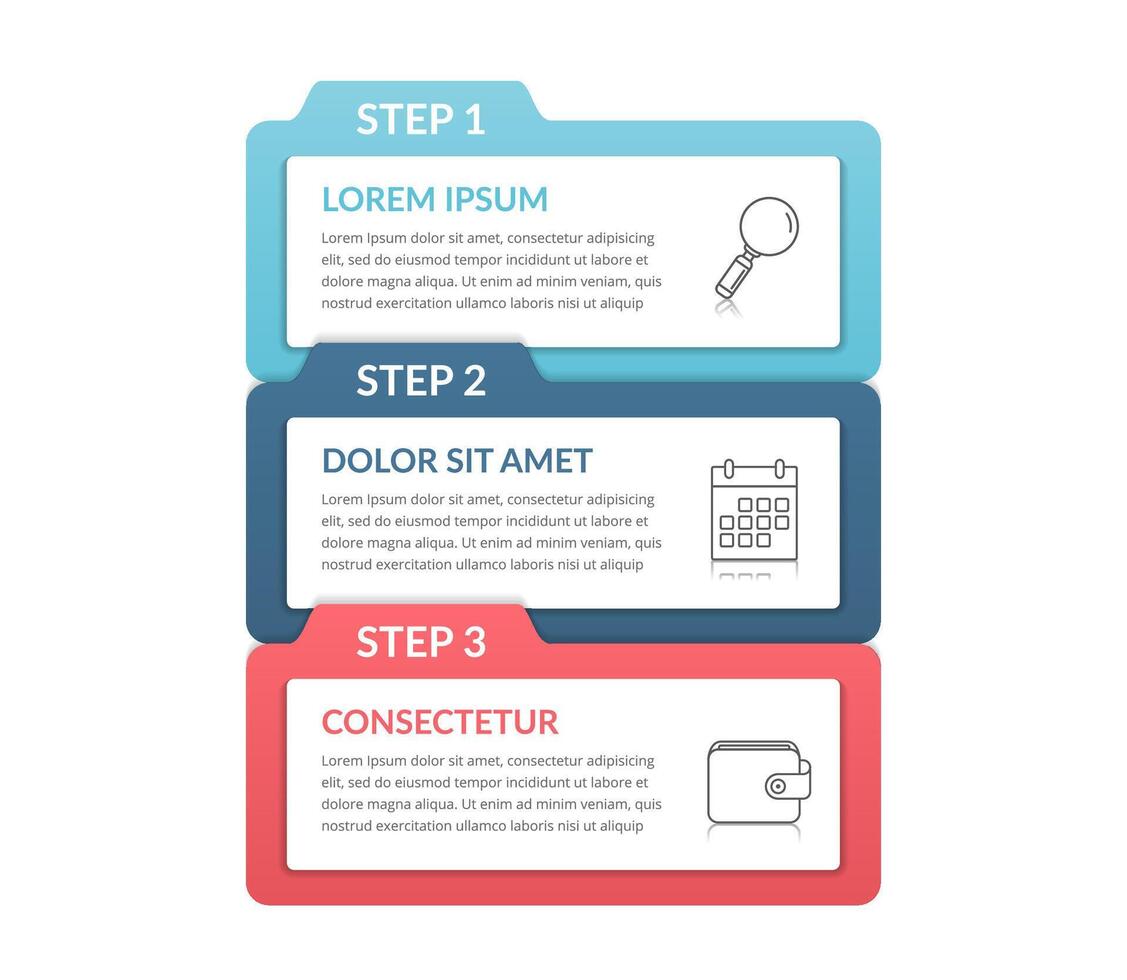 STEP 1

LOREM IPSUM

Lorem Ipsum dolor sit amet, consectetur adipisicing elit, sed do eiusmod tempor incididunt ut labore et dolore magna aliqua. Ut enim ad minim veniam, quis nostrud exercitation ullamco laboris nisi ut aliquip

STEP 2

DOLOR SIT AMET

Lorem Ipsum dolor sit amet, consectetur adipisicing elit, sed do eiusmod tempor incididunt ut labore et dolore magna aliqua. Ut enim ad minim veniam, quis nostrud exercitation ullamco laboris nisi ut aliquip

STEP 3

CONSECTETUR

Lorem Ipsum dolor sit amet, consectetur adipisicing elit, sed do eiusmod tempor incididunt ut labore et dolore magna aliqua. Ut enim ad minim veniam, quis nostrud exercitation ullamco laboris nisi ut aliquip