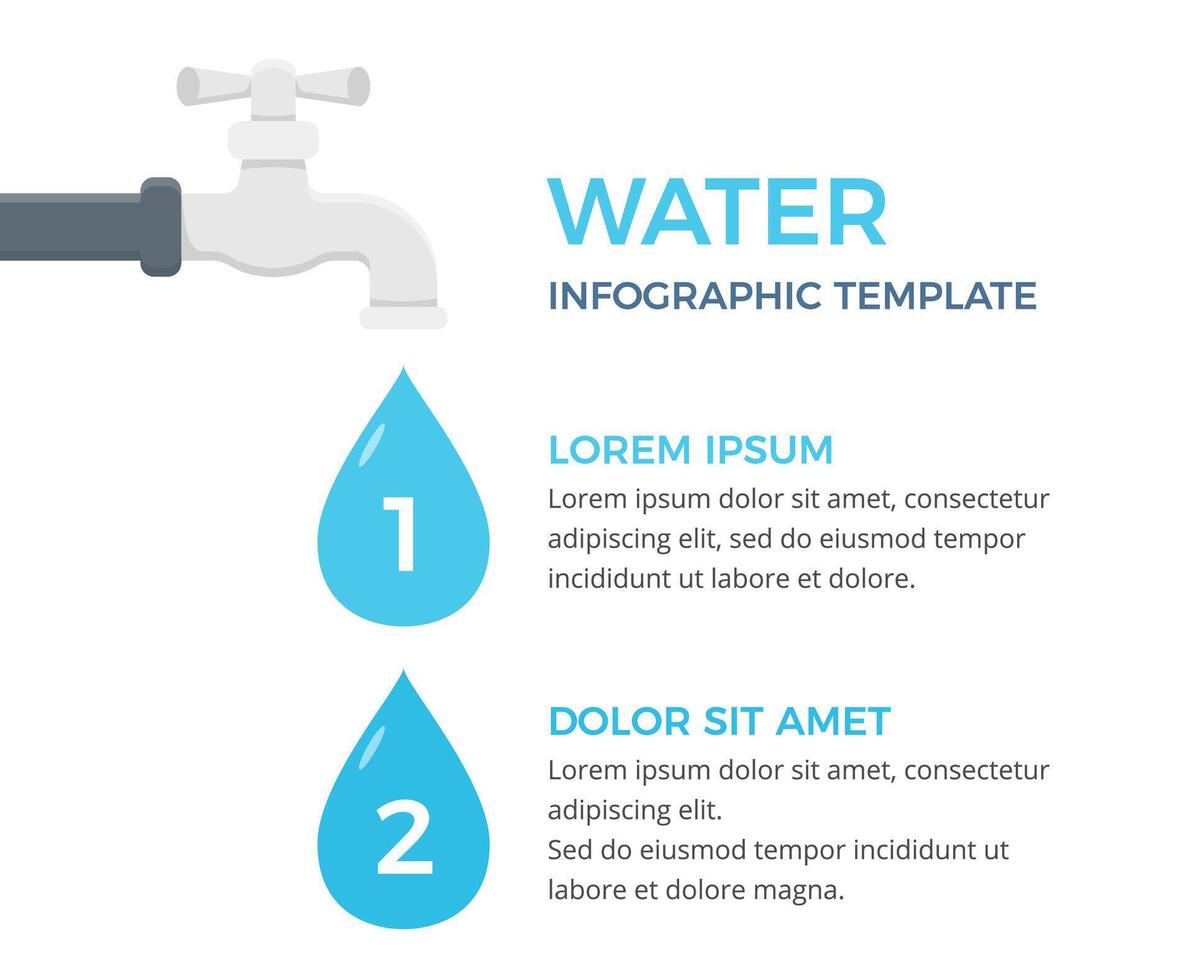 WATER
INFOGRAPHIC TEMPLATE

1

LOREM IPSUM
Lorem ipsum dolor sit amet, consectetur adipiscing elit, sed do eiusmod tempor incididunt ut labore et dolore.

2

DOLOR SIT AMET
Lorem ipsum dolor sit amet, consectetur adipiscing elit.
Sed do eiusmod tempor incididunt ut labore et dolore magna.