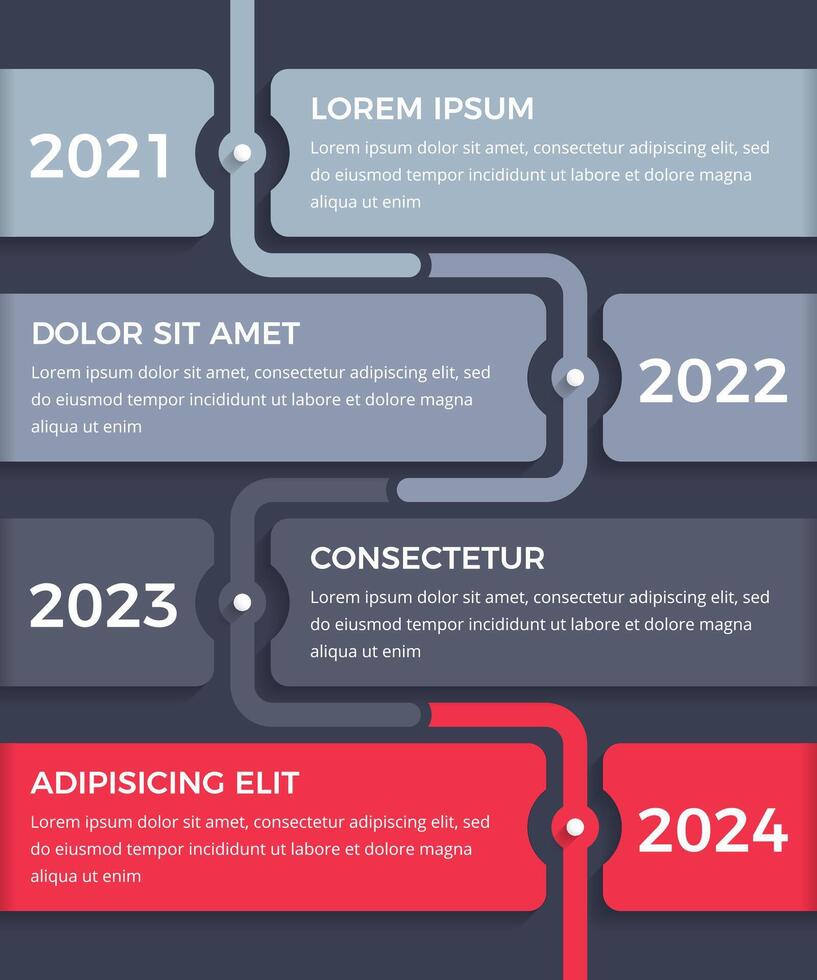 2021

LOREM IPSUM
Lorem ipsum dolor sit amet, consectetur adipiscing elit, sed do eiusmod tempor incididunt ut labore et dolore magna aliqua ut enim

DOLOR SIT AMET
Lorem ipsum dolor sit amet, consectetur adipiscing elit, sed do eiusmod tempor incididunt ut labore et dolore magna aliqua ut enim

2022

2023

CONSECTETUR
Lorem ipsum dolor sit amet, consectetur adipiscing elit, sed do eiusmod tempor incididunt ut labore et dolore magna aliqua ut enim

ADIPISICING ELIT
Lorem ipsum dolor sit amet, consectetur adipiscing elit, sed do eiusmod tempor incididunt ut labore et dolore magna aliqua ut enim

2024