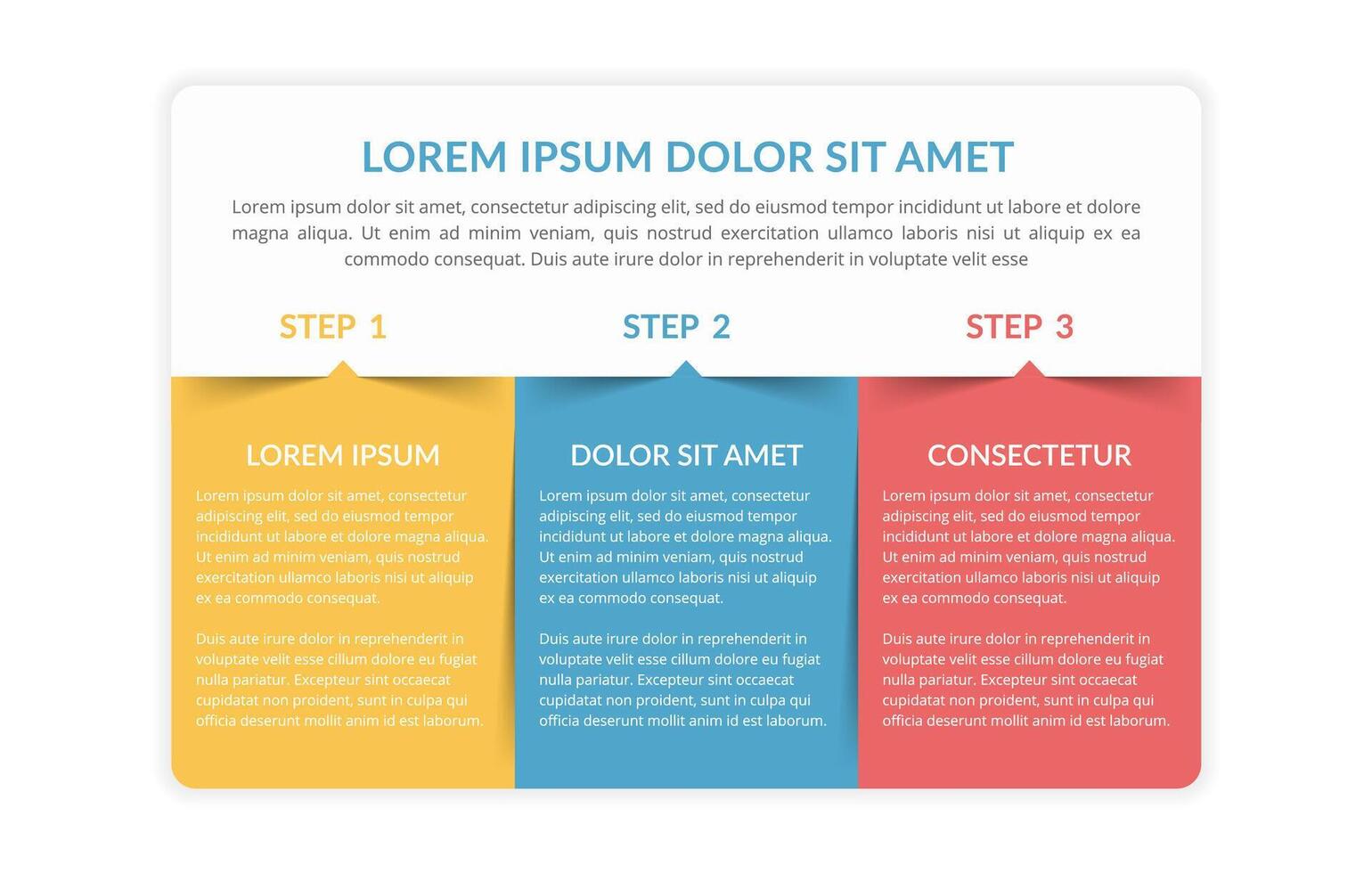 LOREM IPSUM DOLOR SIT AMET

Lorem ipsum dolor sit amet, consectetur adipiscing elit, sed do eiusmod tempor incididunt ut labore et dolore magna aliqua. Ut enim ad minim veniam, quis nostrud exercitation ullamco laboris nisi ut aliquip ex ea commodo consequat. Duis aute irure dolor in reprehenderit in voluptate velit esse

STEP 1

LOREM IPSUM

Lorem ipsum dolor sit amet, consectetur adipiscing elit, sed do eiusmod tempor incididunt ut labore et dolore magna aliqua. Ut enim ad minim veniam, quis nostrud exercitation ullamco laboris nisi ut aliquip ex ea commodo consequat.

Duis aute irure dolor in reprehenderit in voluptate velit esse cillum dolore eu fugiat nulla pariatur. Excepteur sint occaecat cupidatat non proident, sunt in culpa qui officia deserunt mollit anim id est laborum.

STEP 2

DOLOR SIT AMET

Lorem ipsum dolor sit amet, consectetur adipiscing elit, sed do eiusmod tempor incididunt ut labore et dolore magna aliqua. Ut enim ad minim veniam, quis nostrud exercitation ullamco laboris nisi ut aliquip ex ea commodo consequat.

Duis aute irure dolor in reprehenderit in voluptate velit esse cillum dolore eu fugiat nulla pariatur. Excepteur sint occaecat cupidatat non proident, sunt in culpa qui officia deserunt mollit anim id est laborum.

STEP 3

CONSECTETUR

Lorem ipsum dolor sit amet, consectetur adipiscing elit, sed do eiusmod tempor incididunt ut labore et dolore magna aliqua. Ut enim ad minim veniam, quis nostrud exercitation ullamco laboris nisi ut aliquip ex ea commodo consequat.

Duis aute irure dolor in reprehenderit in voluptate velit esse cillum dolore eu fugiat nulla pariatur. Excepteur sint occaecat cupidatat non proident, sunt in culpa qui officia deserunt mollit anim id est laborum.