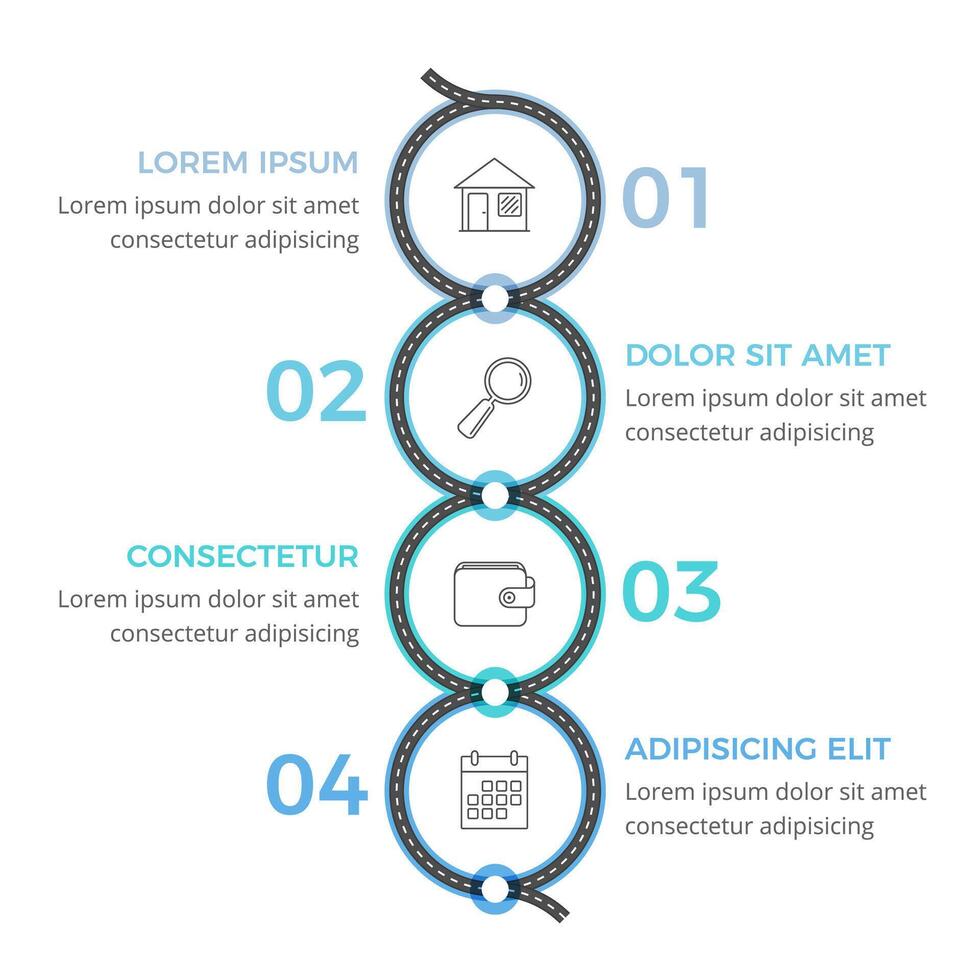 LOREM IPSUM
Lorem ipsum dolor sit amet consectetur adipisicing

01

02

DOLOR SIT AMET
Lorem ipsum dolor sit amet consectetur adipisicing

CONSECTETUR
Lorem ipsum dolor sit amet consectetur adipisicing

03

04

ADIPISICING ELIT
Lorem ipsum dolor sit amet consectetur adipisicing