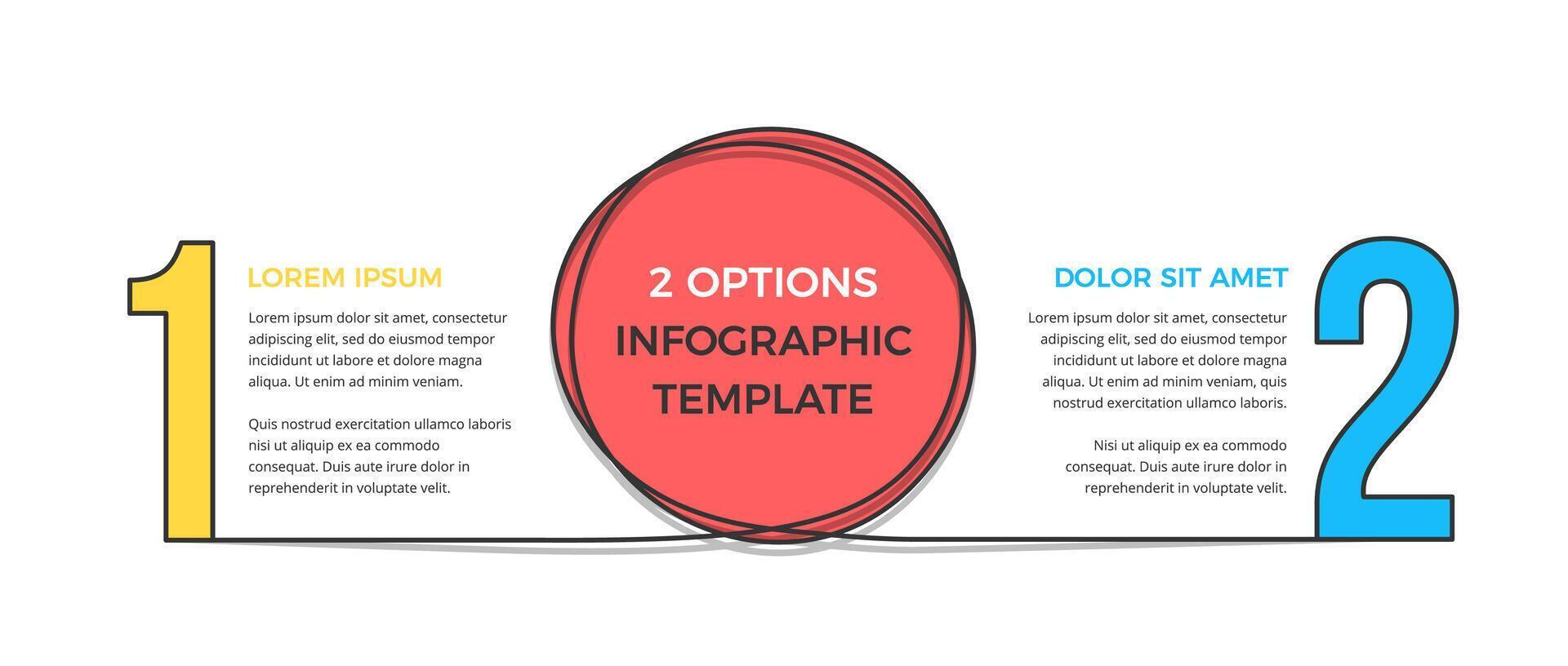 1

LOREM IPSUM

Lorem ipsum dolor sit amet, consectetur adipiscing elit, sed do eiusmod tempor incididunt ut labore et dolore magna aliqua. Ut enim ad minim veniam.

Quis nostrud exercitation ullamco laboris nisi ut aliquip ex ea commodo consequat. Duis aute irure dolor in reprehenderit in voluptate velit.

2 OPTIONS INFOGRAPHIC TEMPLATE

DOLOR SIT AMET

Lorem ipsum dolor sit amet, consectetur adipiscing elit, sed do eiusmod tempor incididunt ut labore et dolore magna aliqua. Ut enim ad minim veniam, quis nostrud exercitation ullamco laboris.

Nisi ut aliquip ex ea commodo consequat. Duis aute irure dolor in reprehenderit in voluptate velit.

2