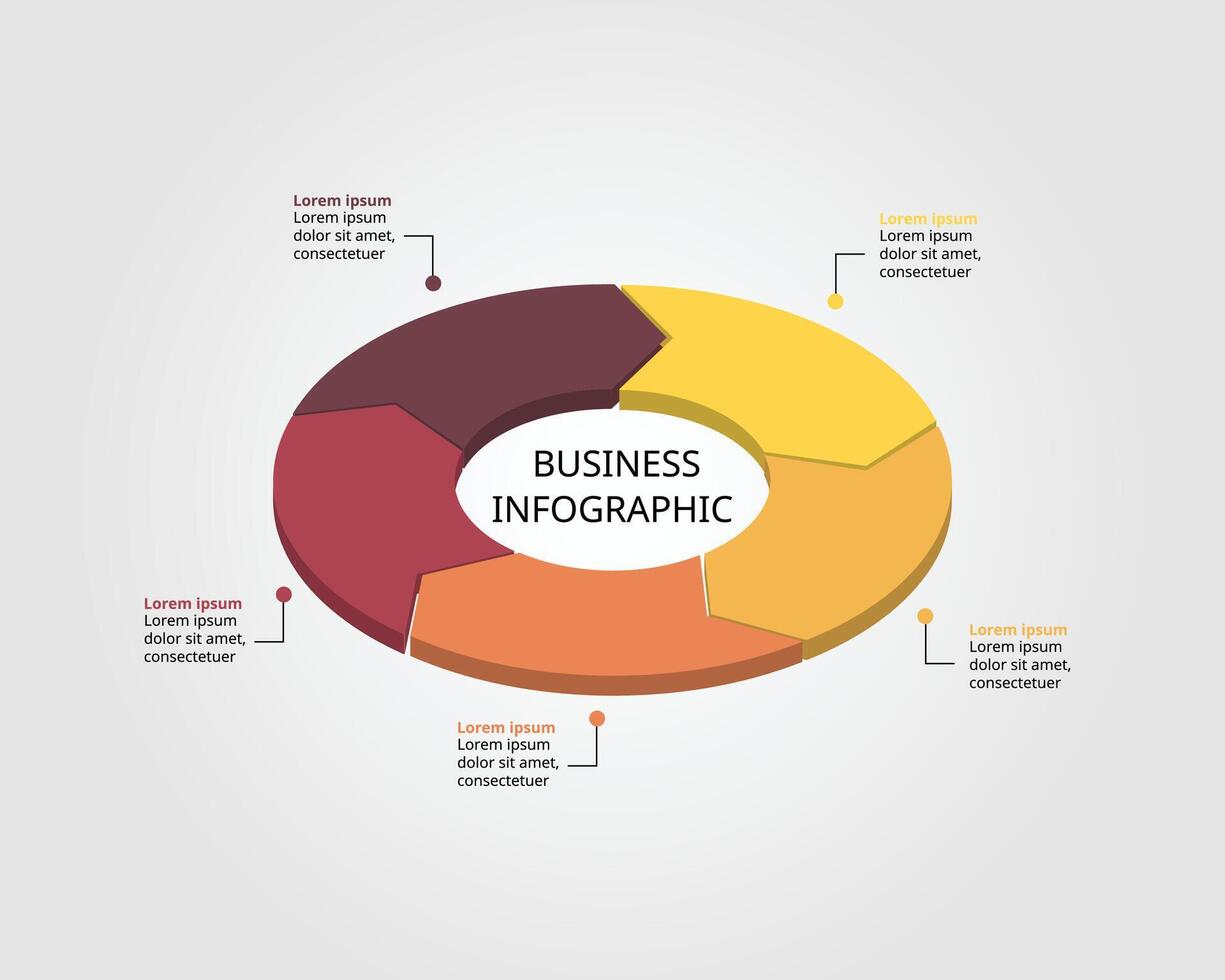 Lorem ipsum
Lorem ipsum dolor sit amet, consectetuer

Lorem ipsum
Lorem ipsum dolor sit amet, consectetuer

BUSINESS INFOGRAPHIC

Lorem ipsum
Lorem ipsum dolor sit amet, consectetuer

Lorem ipsum
Lorem ipsum dolor sit amet, consectetuer

Lorem ipsum
Lorem ipsum dolor sit amet, consectetuer