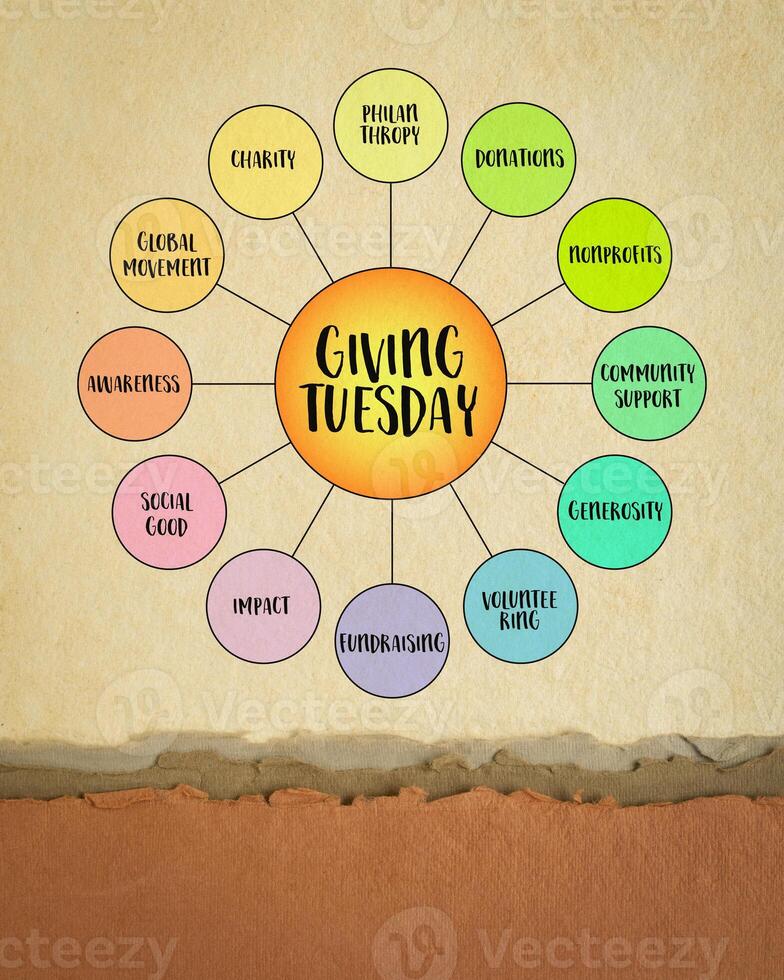 GIVING TUESDAY

PHILAN THROPY

DONATIONS

NONPROFITS

COMMUNITY SUPPORT

GENEROSITY

VOLUNTEE RING

FUNDRAISING

IMPACT

SOCIAL GOOD

AWARENESS

GLOBAL MOVEMENT

CHARITY

Vecteezy