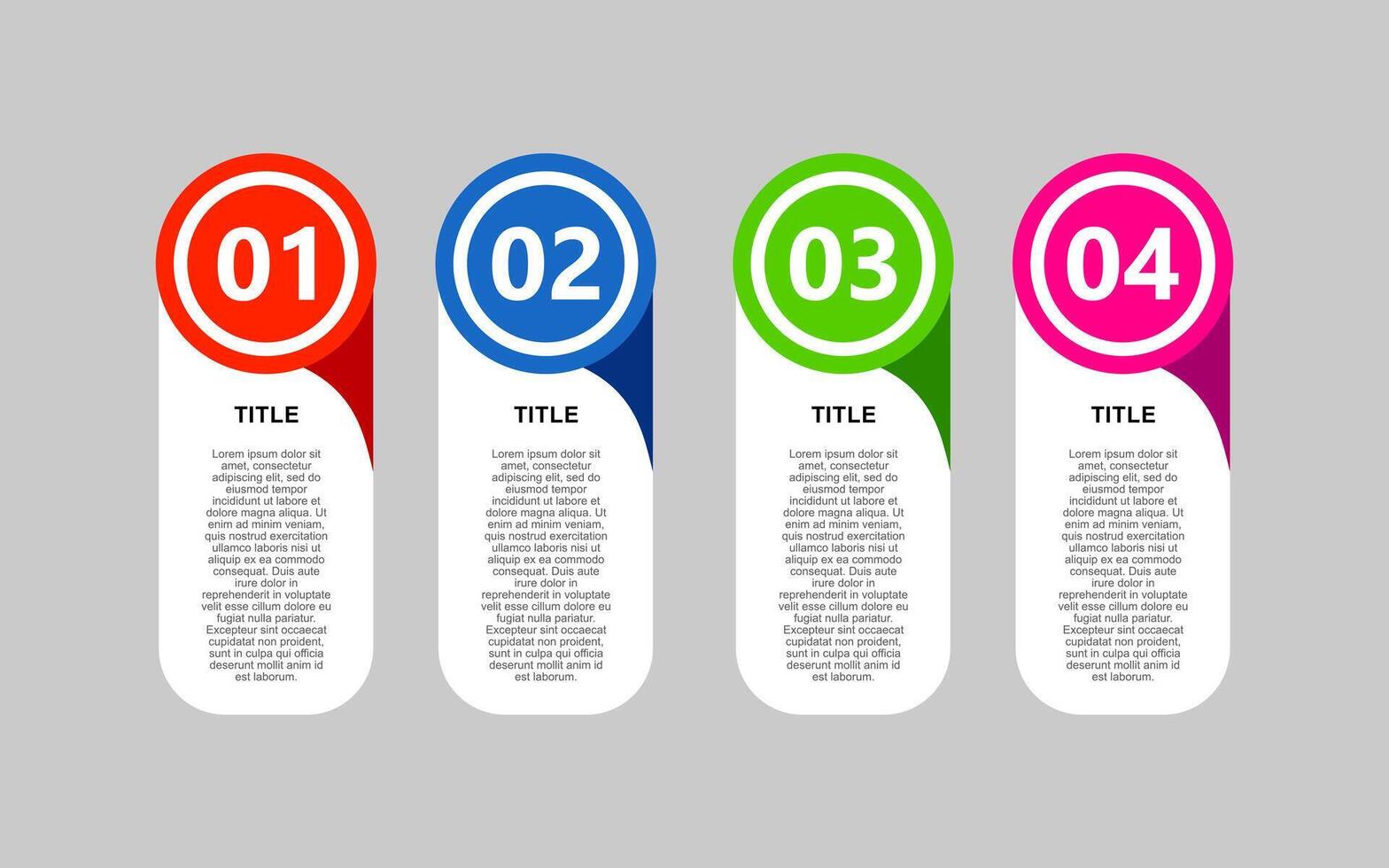 01

TITLE

Lorem ipsum dolor sit amet, consectetur adipiscing elit, sed do eiusmod tempor incididunt ut labore et dolore magna aliqua. Ut enim ad minim veniam, quis nostrud exercitation ullamco laboris nisi ut aliquip ex ea commodo consequat. Duis aute irure dolor in reprehenderit in voluptate velit esse cillum dolore eu fugiat nulla pariatur. Excepteur sint occaecat cupidatat non proident, sunt in culpa qui officia deserunt mollit anim id est laborum.

02

TITLE

Lorem ipsum dolor sit amet, consectetur adipiscing elit, sed do eiusmod tempor incididunt ut labore et dolore magna aliqua. Ut enim ad minim veniam, quis nostrud exercitation ullamco laboris nisi ut aliquip ex ea commodo consequat. Duis aute irure dolor in reprehenderit in voluptate velit esse cillum dolore eu fugiat nulla pariatur. Excepteur sint occaecat cupidatat non proident, sunt in culpa qui officia deserunt mollit anim id est laborum.

03

TITLE

Lorem ipsum dolor sit amet, consectetur adipiscing elit, sed do eiusmod tempor incididunt ut labore et dolore magna aliqua. Ut enim ad minim veniam, quis nostrud exercitation ullamco laboris nisi ut aliquip ex ea commodo consequat. Duis aute irure dolor in reprehenderit in voluptate velit esse cillum dolore eu fugiat nulla pariatur. Excepteur sint occaecat cupidatat non proident, sunt in culpa qui officia deserunt mollit anim id est laborum.

04

TITLE

Lorem ipsum dolor sit amet, consectetur adipiscing elit, sed do eiusmod tempor incididunt ut labore et dolore magna aliqua. Ut enim ad minim veniam, quis nostrud exercitation ullamco laboris nisi ut aliquip ex ea commodo consequat. Duis aute irure dolor in reprehenderit in voluptate velit esse cillum dolore eu fugiat nulla pariatur. Excepteur sint occaecat cupidatat non proident, sunt in culpa qui officia deserunt mollit anim id est laborum.