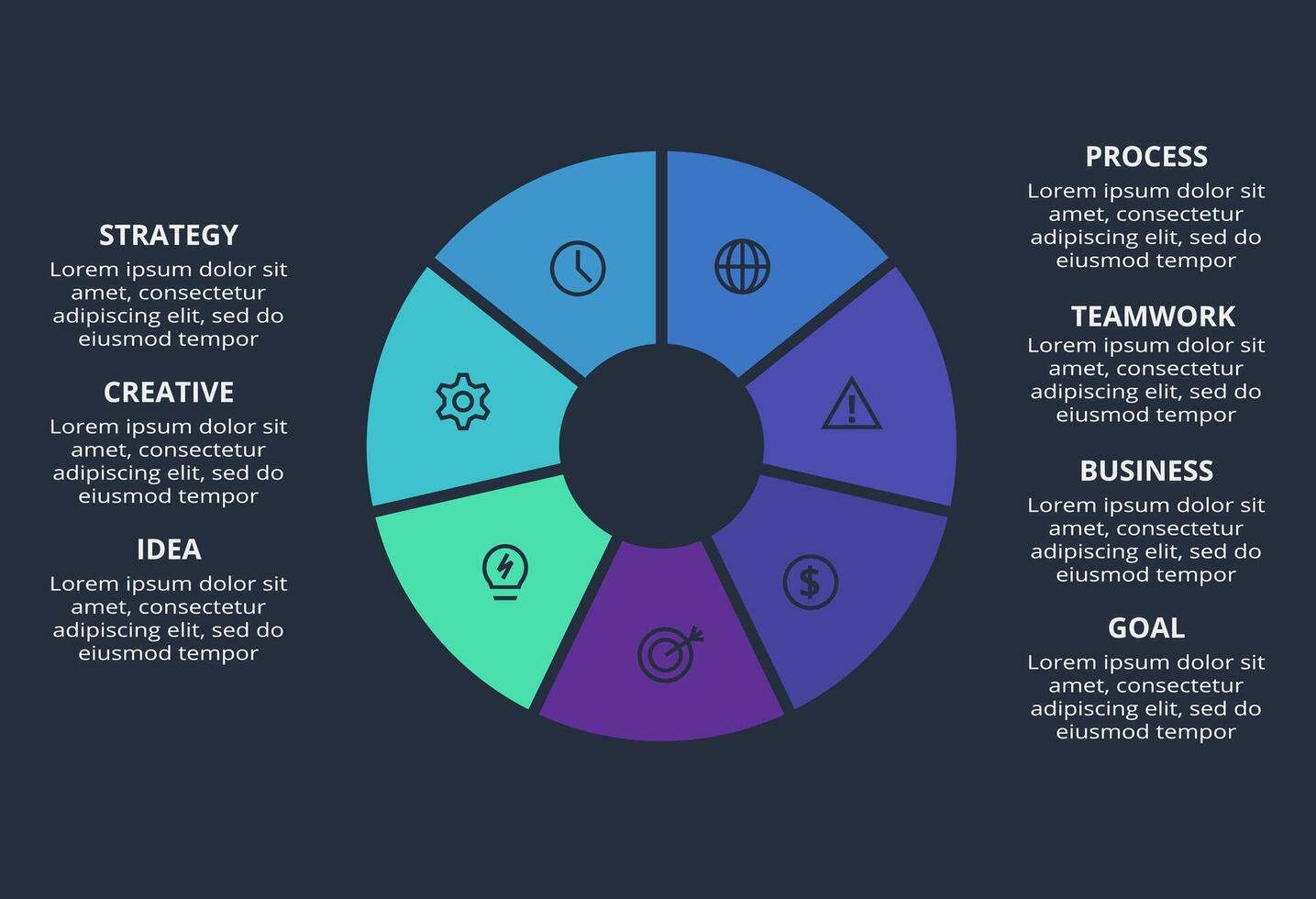 STRATEGY
Lorem ipsum dolor sit amet, consectetur adipiscing elit, sed do eiusmod tempor

CREATIVE
Lorem ipsum dolor sit amet, consectetur adipiscing elit, sed do eiusmod tempor

IDEA
Lorem ipsum dolor sit amet, consectetur adipiscing elit, sed do eiusmod tempor

PROCESS
Lorem ipsum dolor sit amet, consectetur adipiscing elit, sed do eiusmod tempor

TEAMWORK
Lorem ipsum dolor sit amet, consectetur adipiscing elit, sed do eiusmod tempor

BUSINESS
Lorem ipsum dolor sit amet, consectetur adipiscing elit, sed do eiusmod tempor

GOAL
Lorem ipsum dolor sit amet, consectetur adipiscing elit, sed do eiusmod tempor