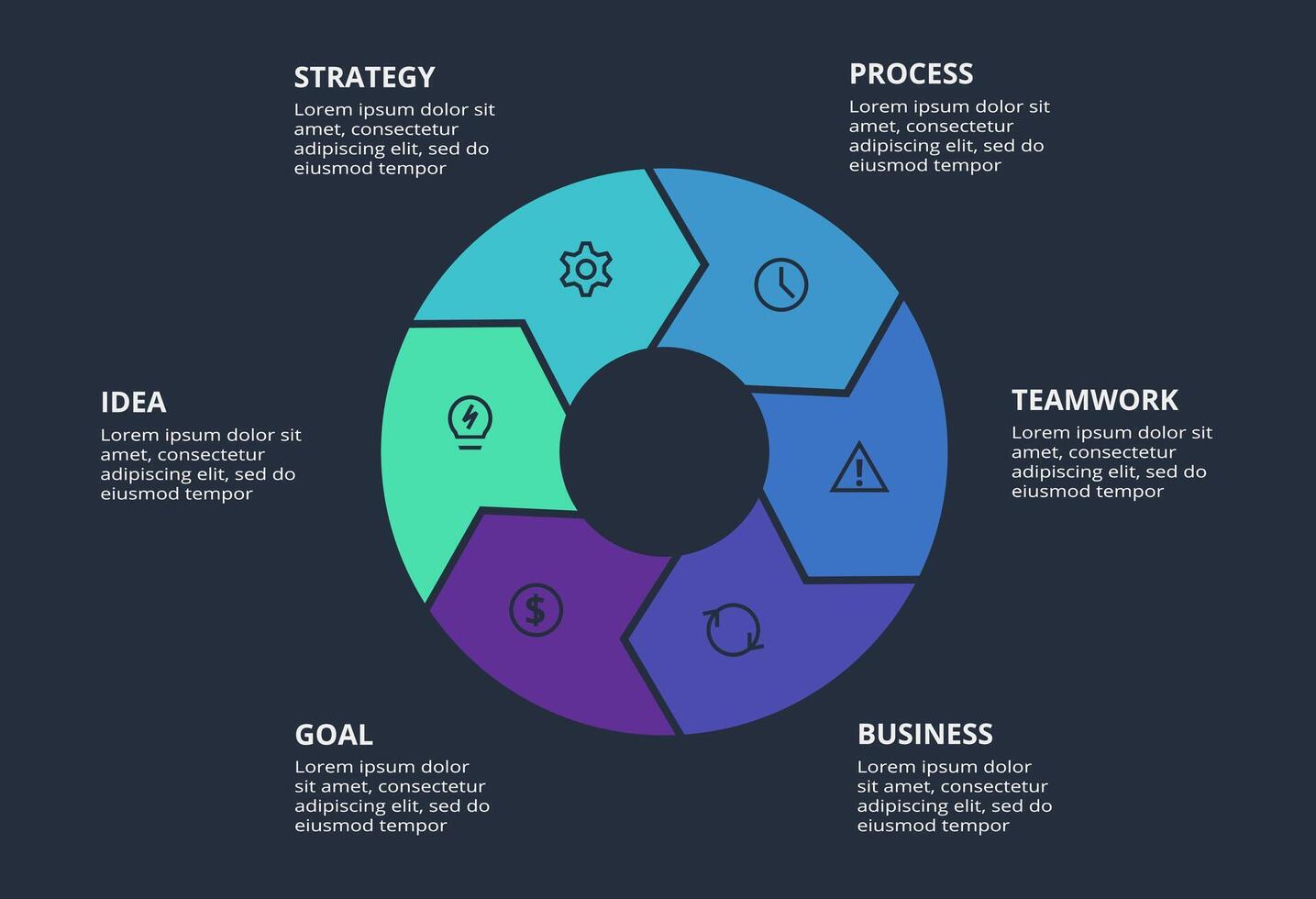 STRATEGY
Lorem ipsum dolor sit amet, consectetur adipiscing elit, sed do eiusmod tempor

PROCESS
Lorem ipsum dolor sit amet, consectetur adipiscing elit, sed do eiusmod tempor

IDEA
Lorem ipsum dolor sit amet, consectetur adipiscing elit, sed do eiusmod tempor

TEAMWORK
Lorem ipsum dolor sit amet, consectetur adipiscing elit, sed do eiusmod tempor

GOAL
Lorem ipsum dolor sit amet, consectetur adipiscing elit, sed do eiusmod tempor

BUSINESS
Lorem ipsum dolor sit amet, consectetur adipiscing elit, sed do eiusmod tempor