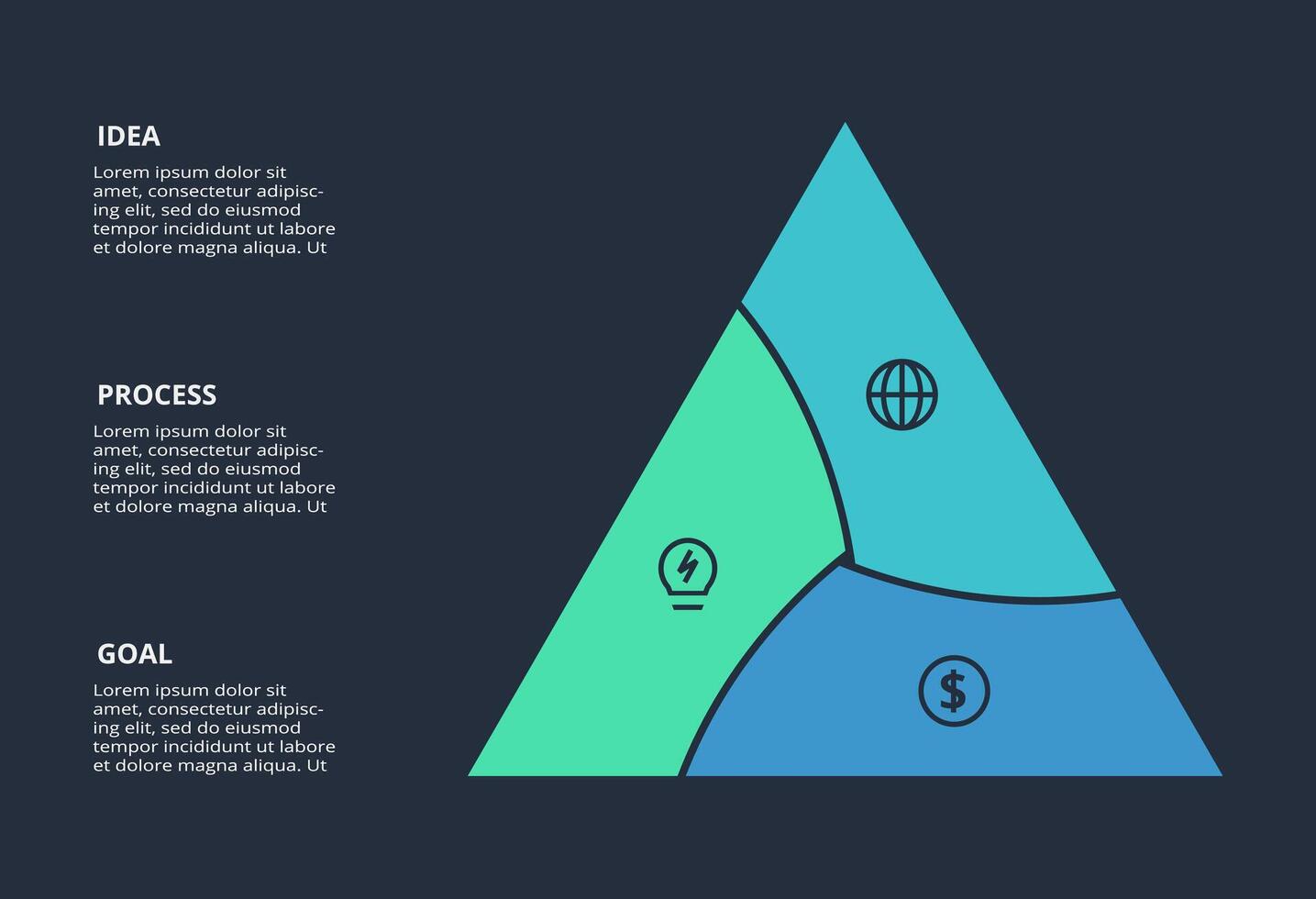 IDEA

Lorem ipsum dolor sit amet, consectetur adipiscing elit, sed do eiusmod tempor incididunt ut labore et dolore magna aliqua. Ut

PROCESS

Lorem ipsum dolor sit amet, consectetur adipiscing elit, sed do eiusmod tempor incididunt ut labore et dolore magna aliqua. Ut

GOAL

Lorem ipsum dolor sit amet, consectetur adipiscing elit, sed do eiusmod tempor incididunt ut labore et dolore magna aliqua. Ut

$