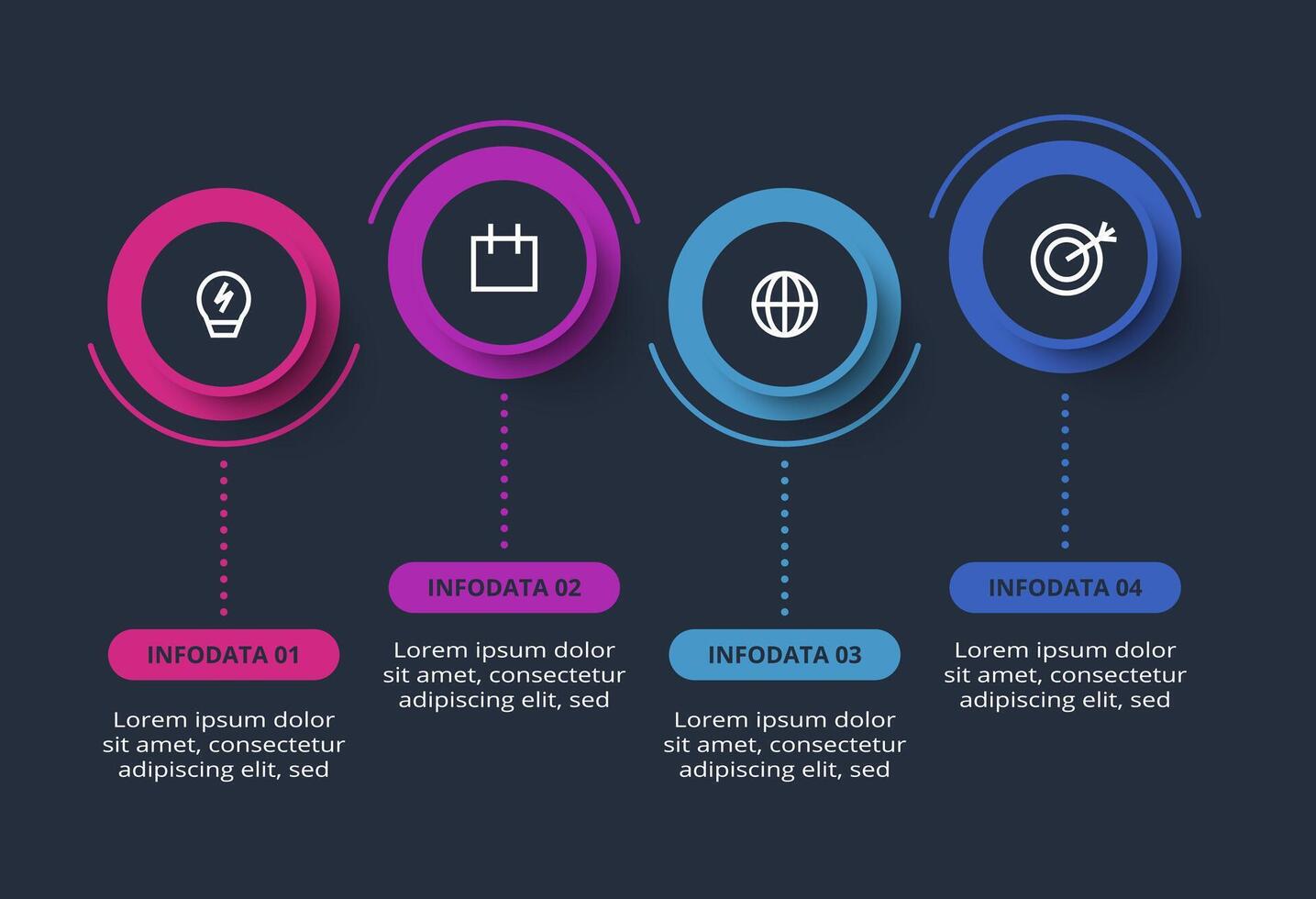 INFODATA 01

Lorem ipsum dolor sit amet, consectetur adipiscing elit, sed

INFODATA 02

Lorem ipsum dolor sit amet, consectetur adipiscing elit, sed

INFODATA 03

Lorem ipsum dolor sit amet, consectetur adipiscing elit, sed

INFODATA 04

Lorem ipsum dolor sit amet, consectetur adipiscing elit, sed