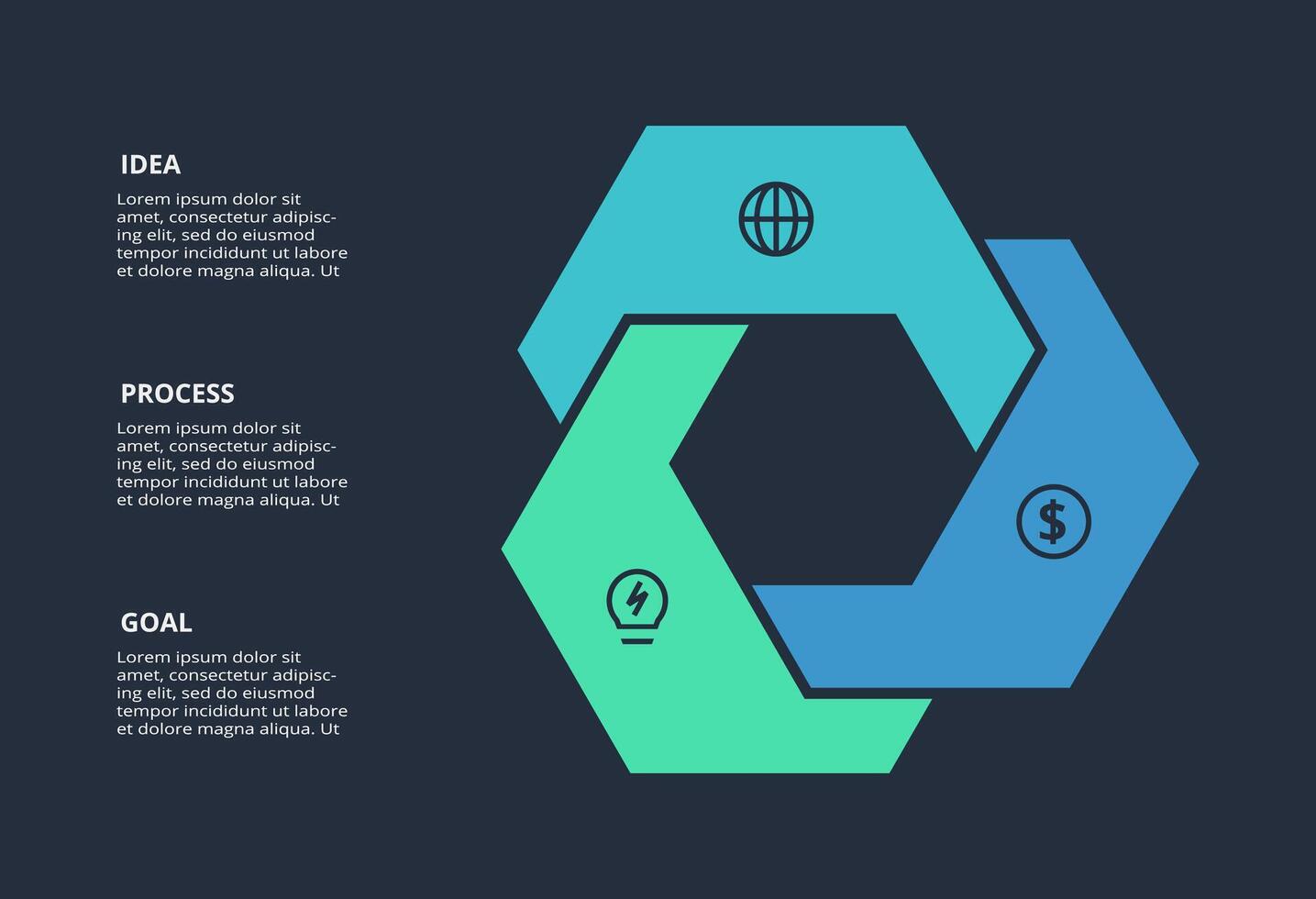 IDEA

Lorem ipsum dolor sit amet, consectetur adipiscing elit, sed do eiusmod tempor incididunt ut labore et dolore magna aliqua. Ut

PROCESS

Lorem ipsum dolor sit amet, consectetur adipiscing elit, sed do eiusmod tempor incididunt ut labore et dolore magna aliqua. Ut

GOAL

Lorem ipsum dolor sit amet, consectetur adipiscing elit, sed do eiusmod tempor incididunt ut labore et dolore magna aliqua. Ut

$