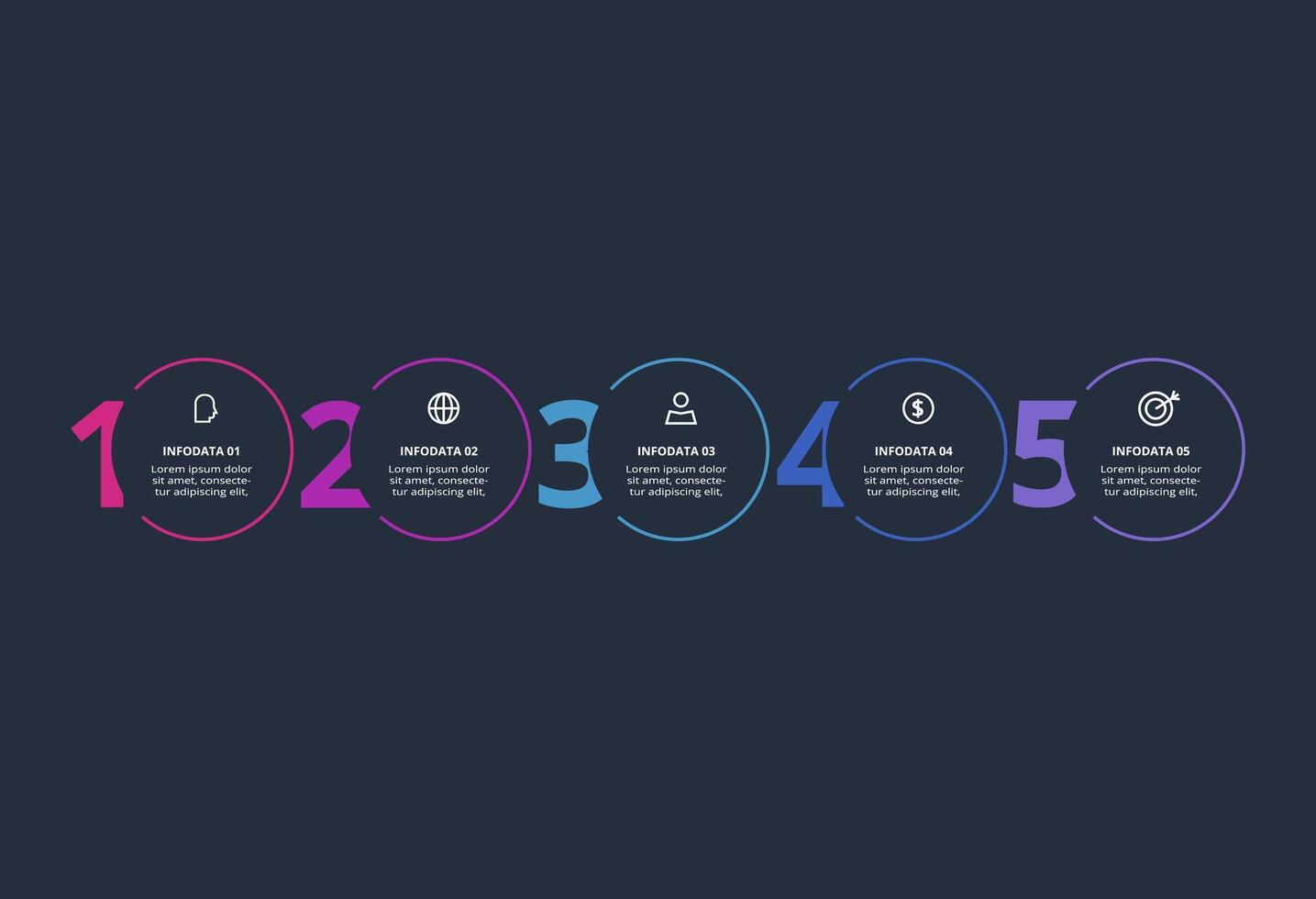 1

INFODATA 01

Lorem ipsum dolor sit amet, consectetur adipiscing elit,

2

INFODATA 02

Lorem ipsum dolor sit amet, consectetur adipiscing elit,

3

INFODATA 03

Lorem ipsum dolor sit amet, consectetur adipiscing elit,

4

INFODATA 04

Lorem ipsum dolor sit amet, consectetur adipiscing elit,

5

INFODATA 05

Lorem ipsum dolor sit amet, consectetur adipiscing elit,