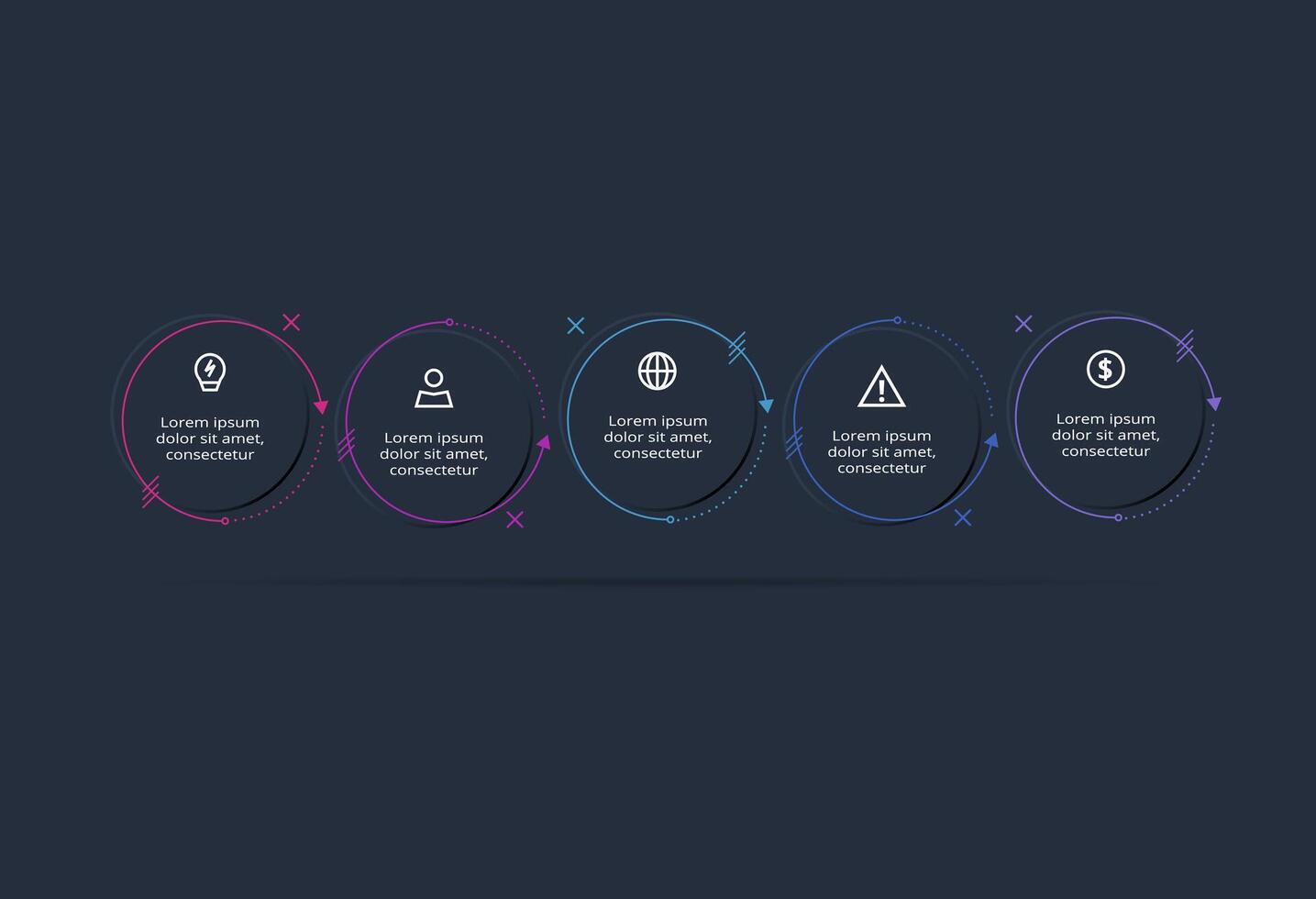 Lorem ipsum dolor sit amet, consectetur

Lorem ipsum dolor sit amet, consectetur

Lorem ipsum dolor sit amet, consectetur

Lorem ipsum dolor sit amet, consectetur

Lorem ipsum dolor sit amet, consectetur