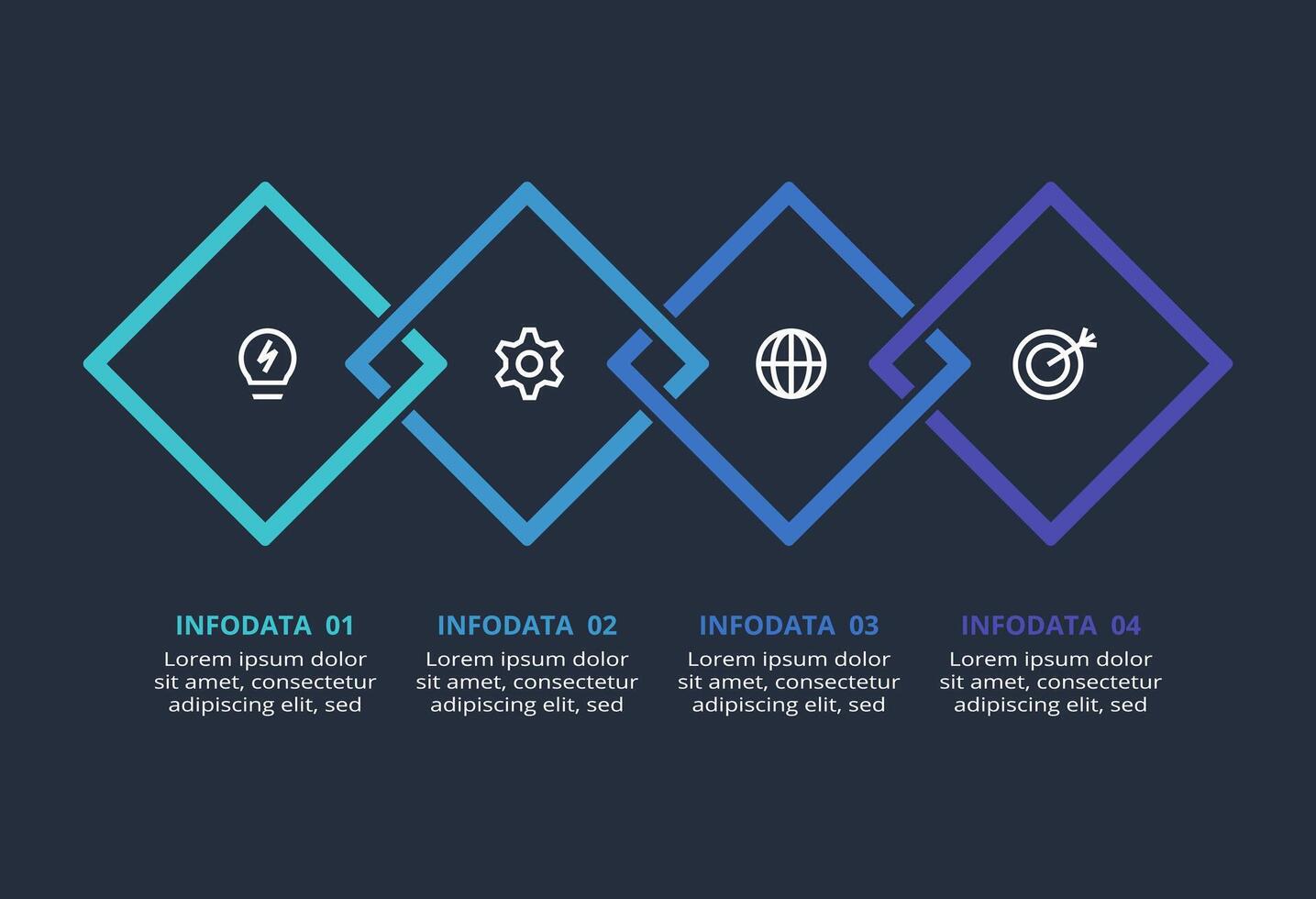 INFODATA 01
Lorem ipsum dolor sit amet, consectetur adipiscing elit, sed

INFODATA 02
Lorem ipsum dolor sit amet, consectetur adipiscing elit, sed

INFODATA 03
Lorem ipsum dolor sit amet, consectetur adipiscing elit, sed

INFODATA 04
Lorem ipsum dolor sit amet, consectetur adipiscing elit, sed