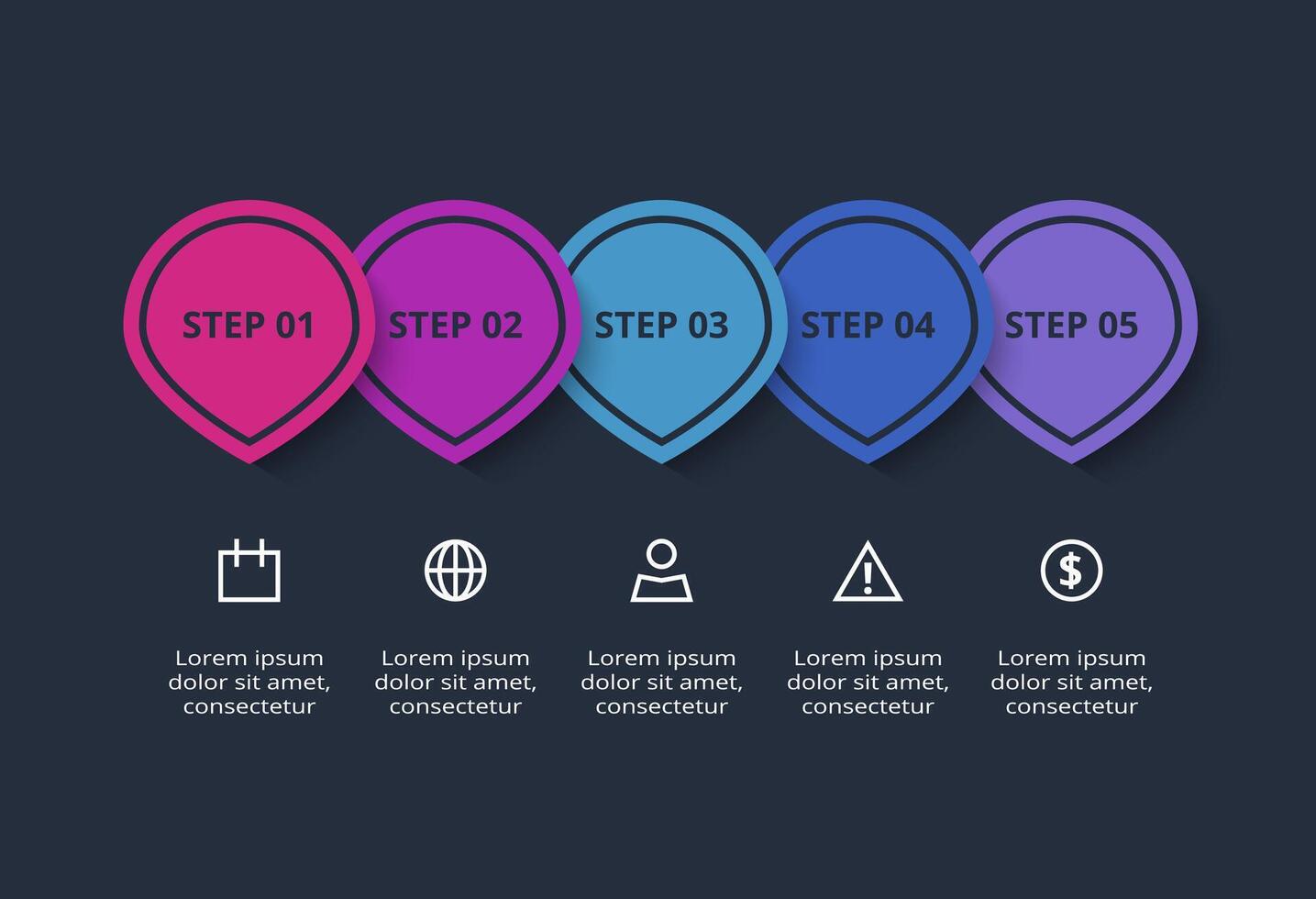 STEP 01

STEP 02

STEP 03

STEP 04

STEP 05

Lorem ipsum dolor sit amet, consectetur

Lorem ipsum dolor sit amet, consectetur

Lorem ipsum dolor sit amet, consectetur

Lorem ipsum dolor sit amet, consectetur

Lorem ipsum dolor sit amet, consectetur