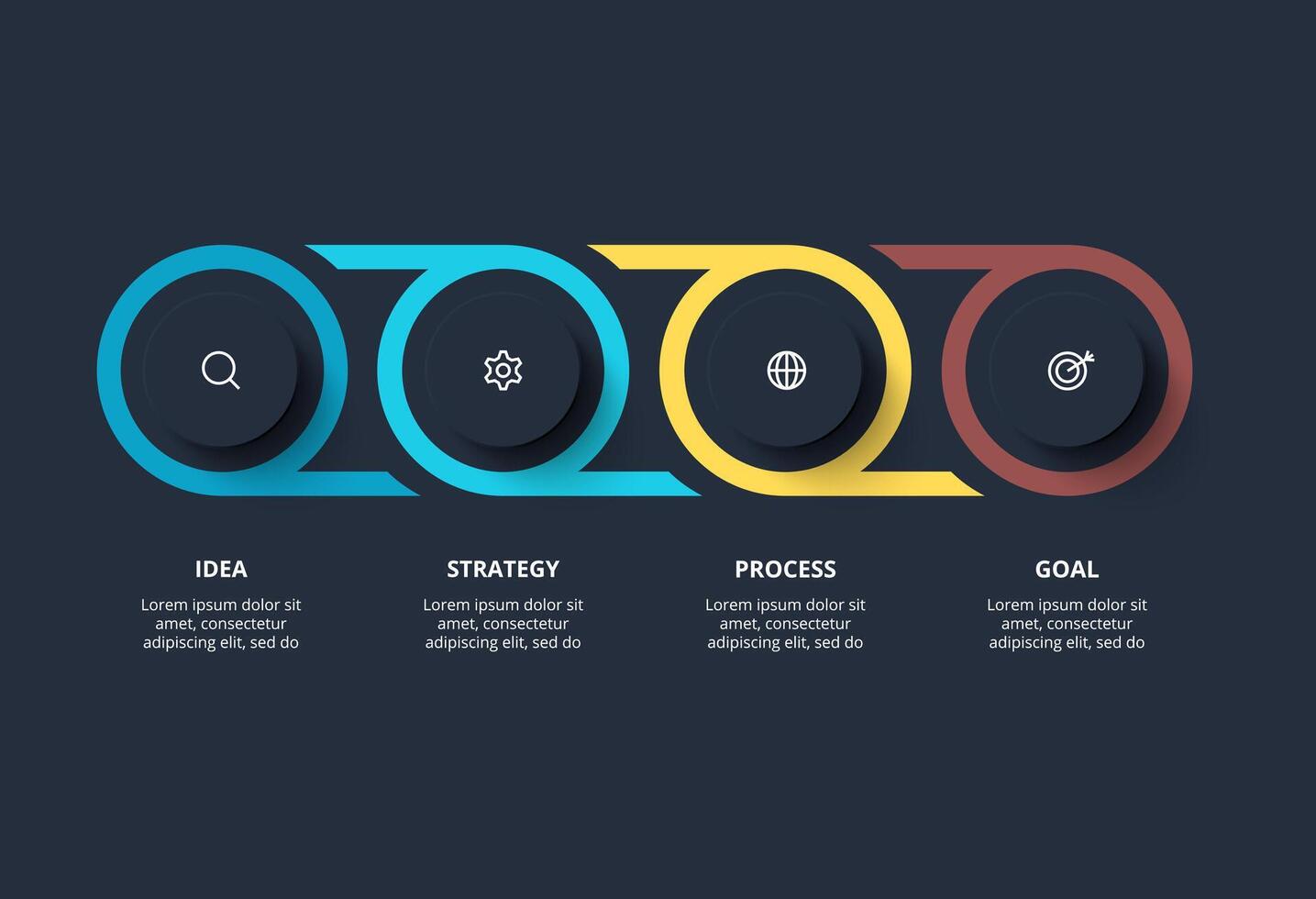 IDEA

Lorem ipsum dolor sit amet, consectetur adipiscing elit, sed do

STRATEGY

Lorem ipsum dolor sit amet, consectetur adipiscing elit, sed do

PROCESS

Lorem ipsum dolor sit amet, consectetur adipiscing elit, sed do

GOAL

Lorem ipsum dolor sit amet, consectetur adipiscing elit, sed do