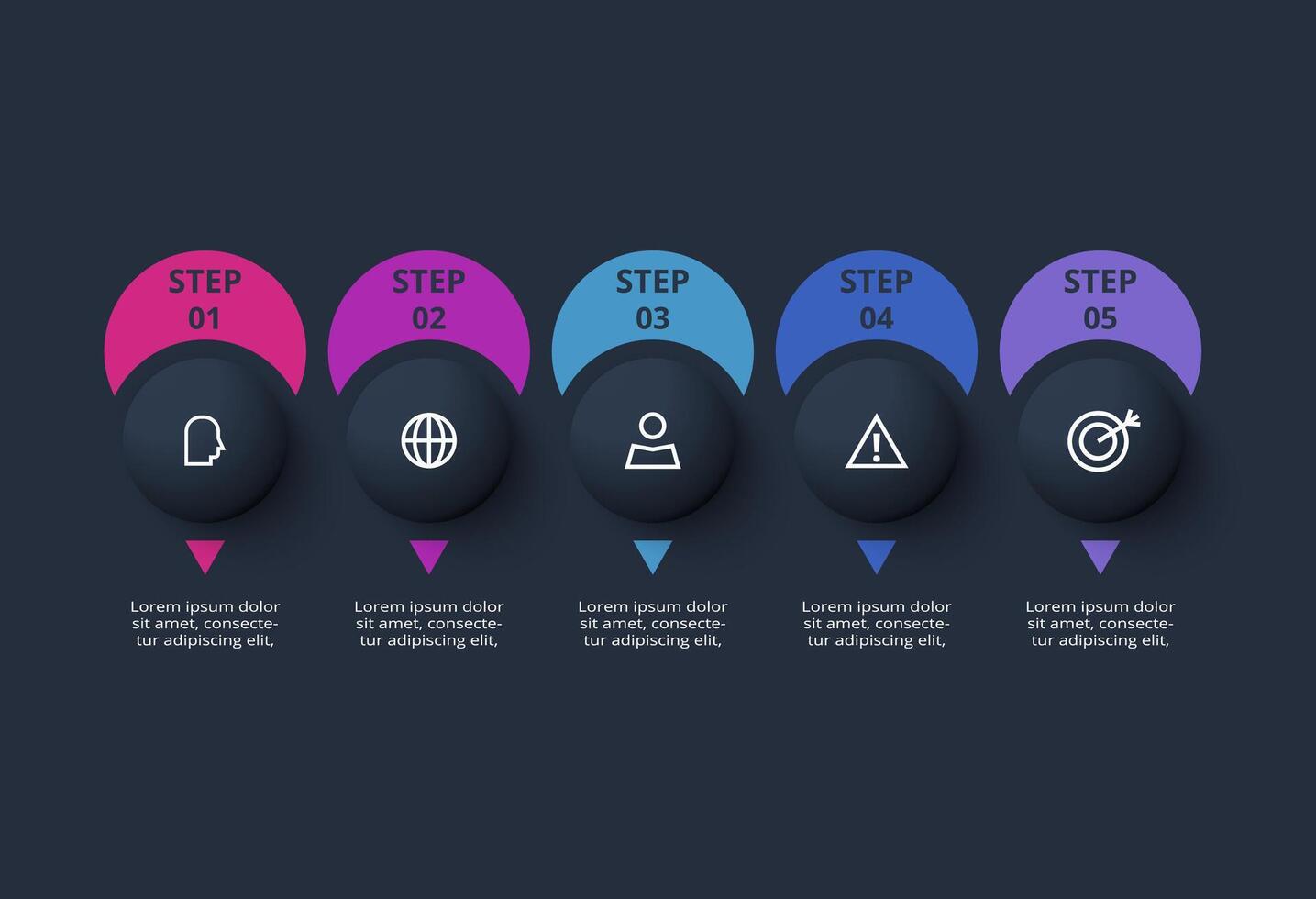 STEP 01

Lorem ipsum dolor sit amet, consectetur adipiscing elit,

STEP 02

Lorem ipsum dolor sit amet, consectetur adipiscing elit,

STEP 03

Lorem ipsum dolor sit amet, consectetur adipiscing elit,

STEP 04

Lorem ipsum dolor sit amet, consectetur adipiscing elit,

STEP 05

Lorem ipsum dolor sit amet, consectetur adipiscing elit,